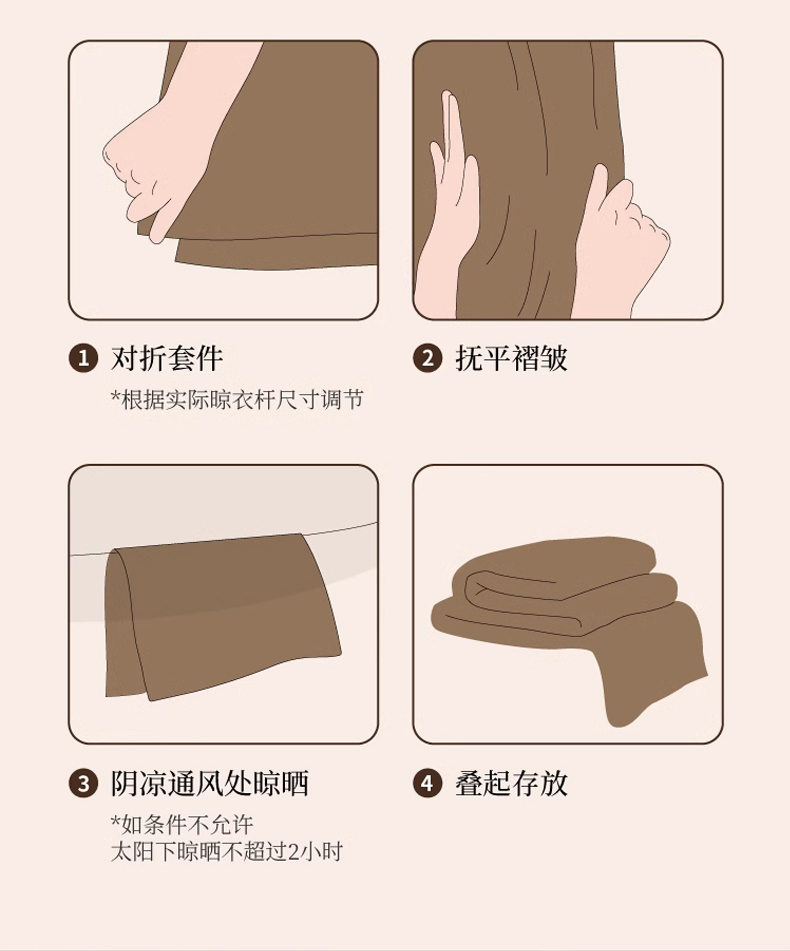 1 对折套件
*根据实际晾衣杆尺寸调节

2 抚平褶皱

3 阴凉通风处晾晒
*如条件不允许
太阳下晾晒不超过2小时

4 叠起存放