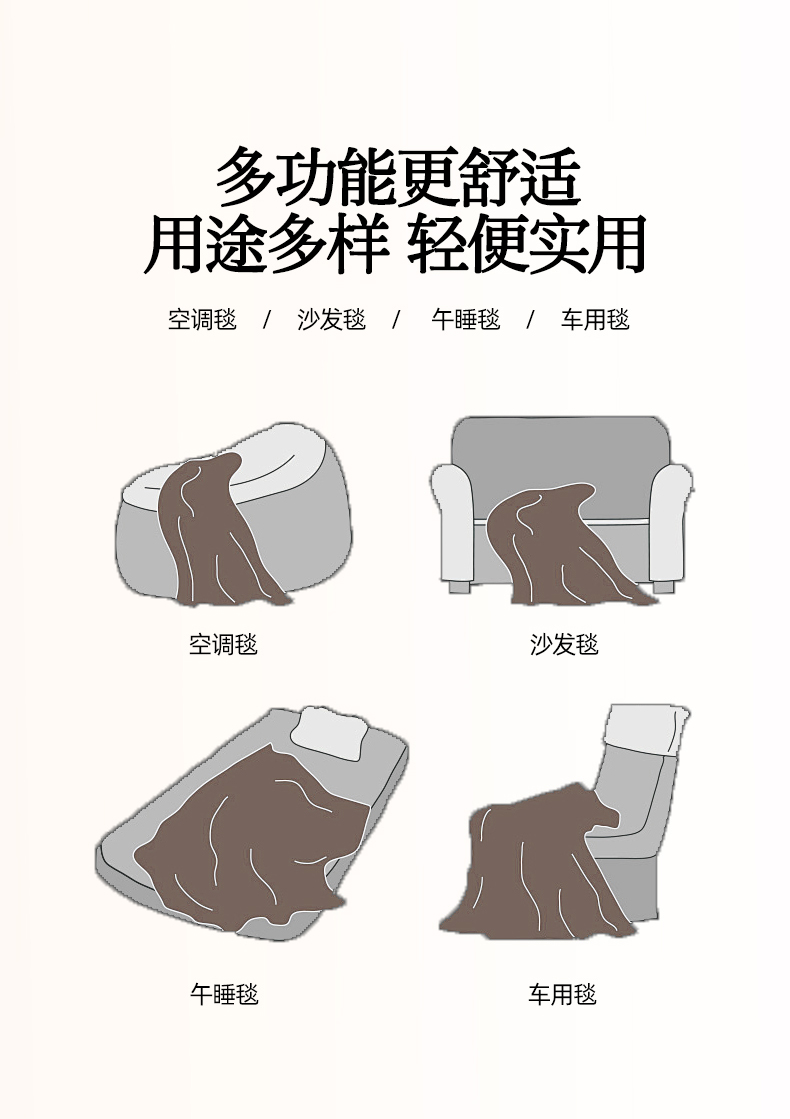 多功能更舒适
用途多样 轻便实用

空调毯 / 沙发毯 / 午睡毯 / 车用毯

空调毯

沙发毯

午睡毯

车用毯