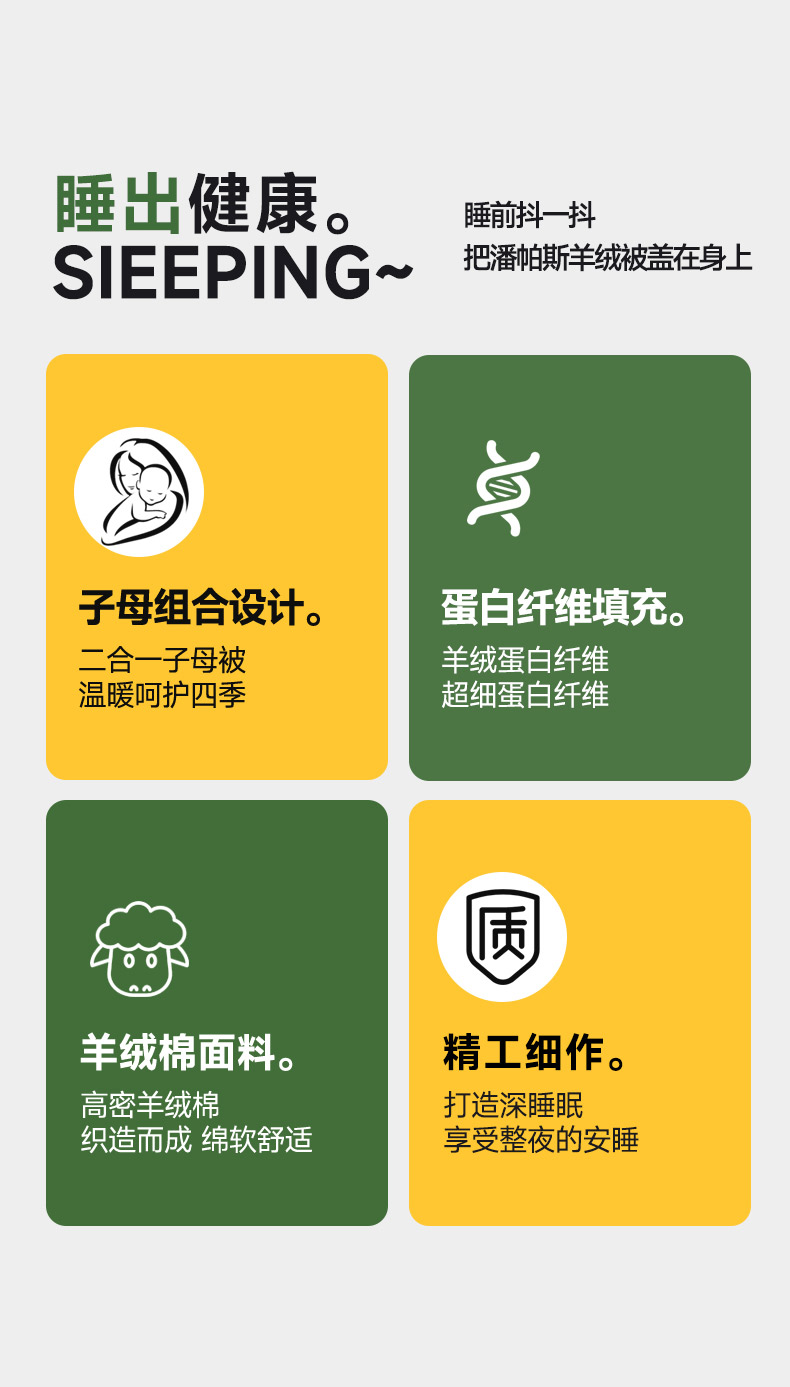 睡出健康。
SIEEPING~

睡前抖一抖
把潘帕斯羊绒被盖在身上

子母组合设计。
二合一子母被
温暖呵护四季

蛋白纤维填充。
羊绒蛋白纤维
超细蛋白纤维

羊绒棉面料。
高密羊绒棉
织造而成 绵软舒适

质

精工细作。
打造深睡眠
享受整夜的安睡