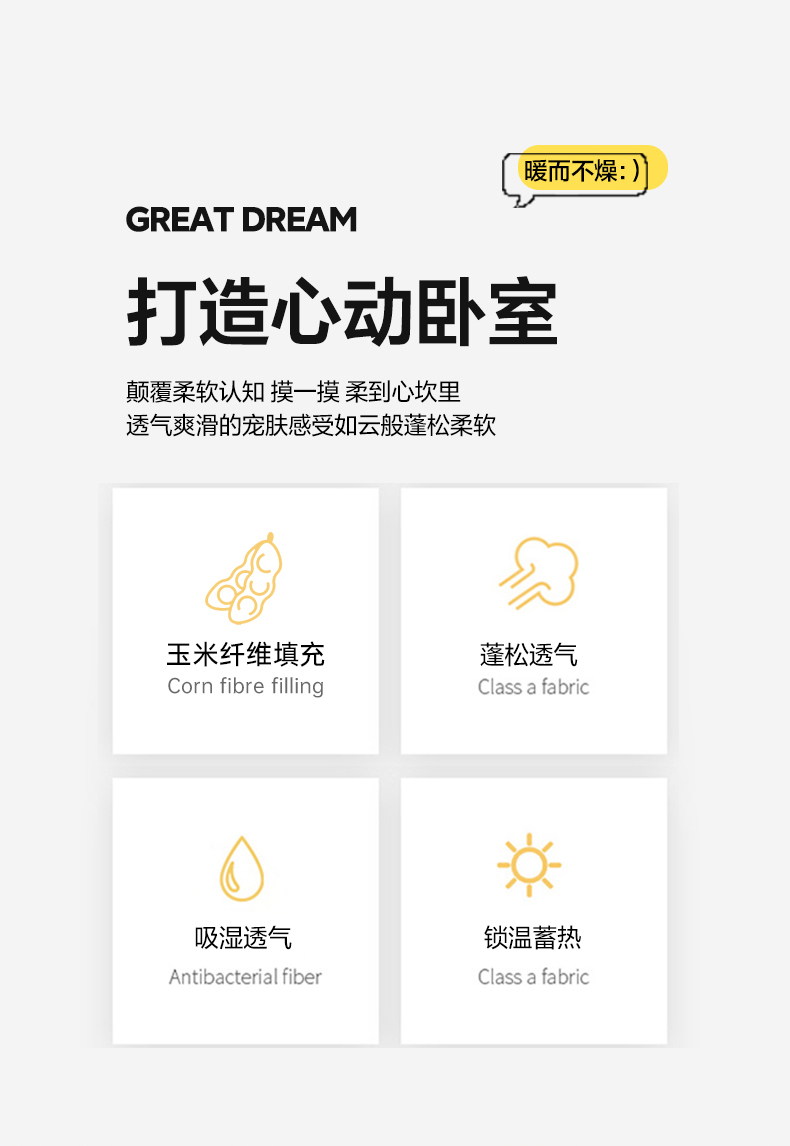 暖而不燥:)

GREAT DREAM

打造心动卧室

颠覆柔软认知 摸一摸 柔到心坎里
透气爽滑的宠肤感受如云般蓬松柔软

玉米纤维填充
Corn fibre filling

蓬松透气
Class a fabric

吸湿透气
Antibacterial fiber

锁温蓄热
Class a fabric