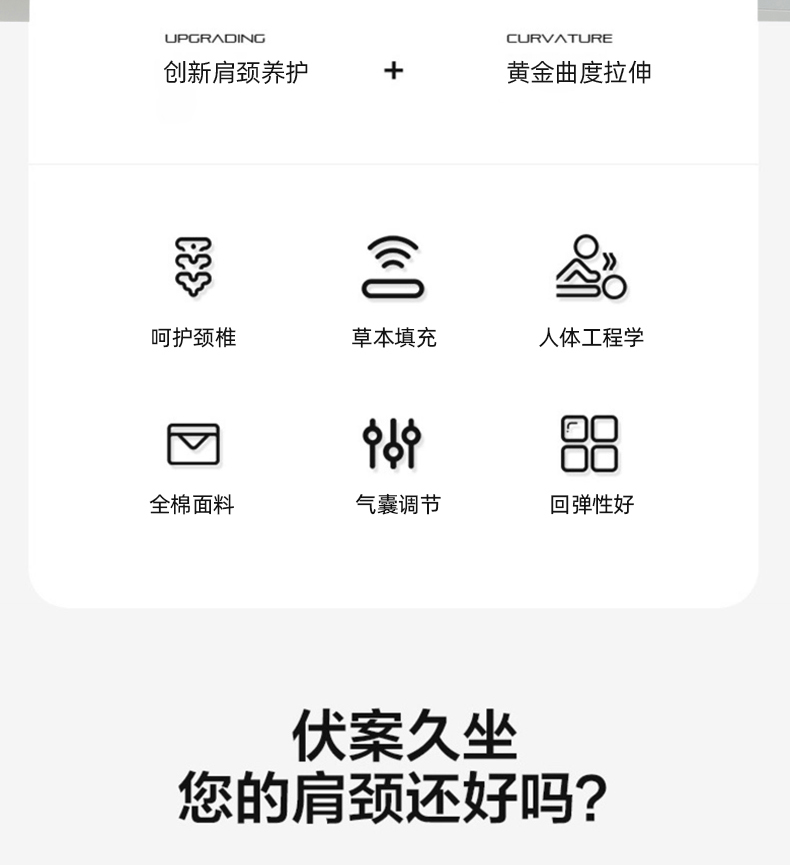 UPGRADING
创新肩颈养护

+

CURVATURE
黄金曲度拉伸

呵护颈椎

草本填充

人体工程学

全棉面料

气囊调节

回弹性好

伏案久坐
您的肩颈还好吗?