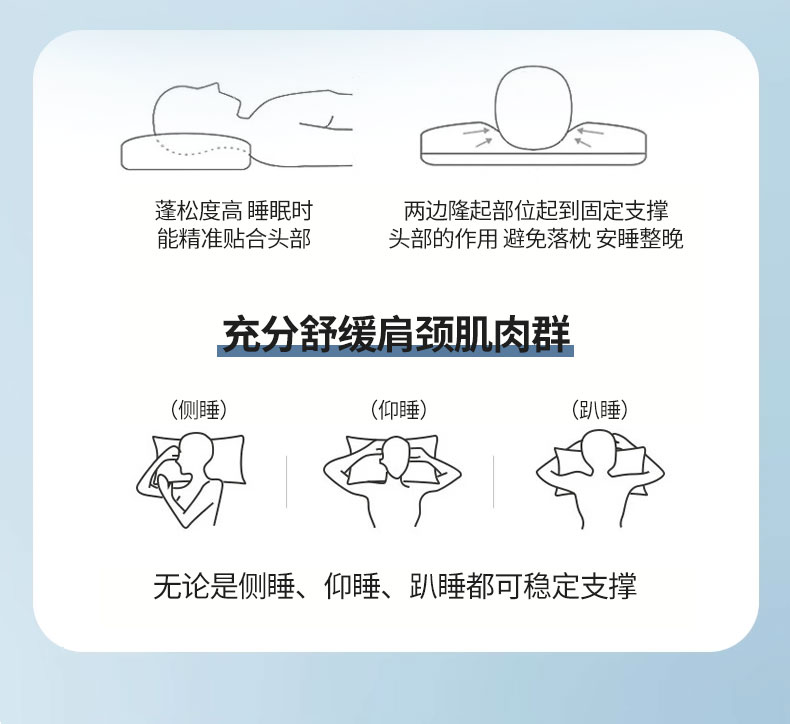 蓬松度高 睡眠时
能精准贴合头部

两边隆起部位起到固定支撑
头部的作用 避免落枕 安睡整晚

充分舒缓肩颈肌肉群

（侧睡）

（仰睡）

（趴睡）

无论是侧睡、仰睡、趴睡都可稳定支撑