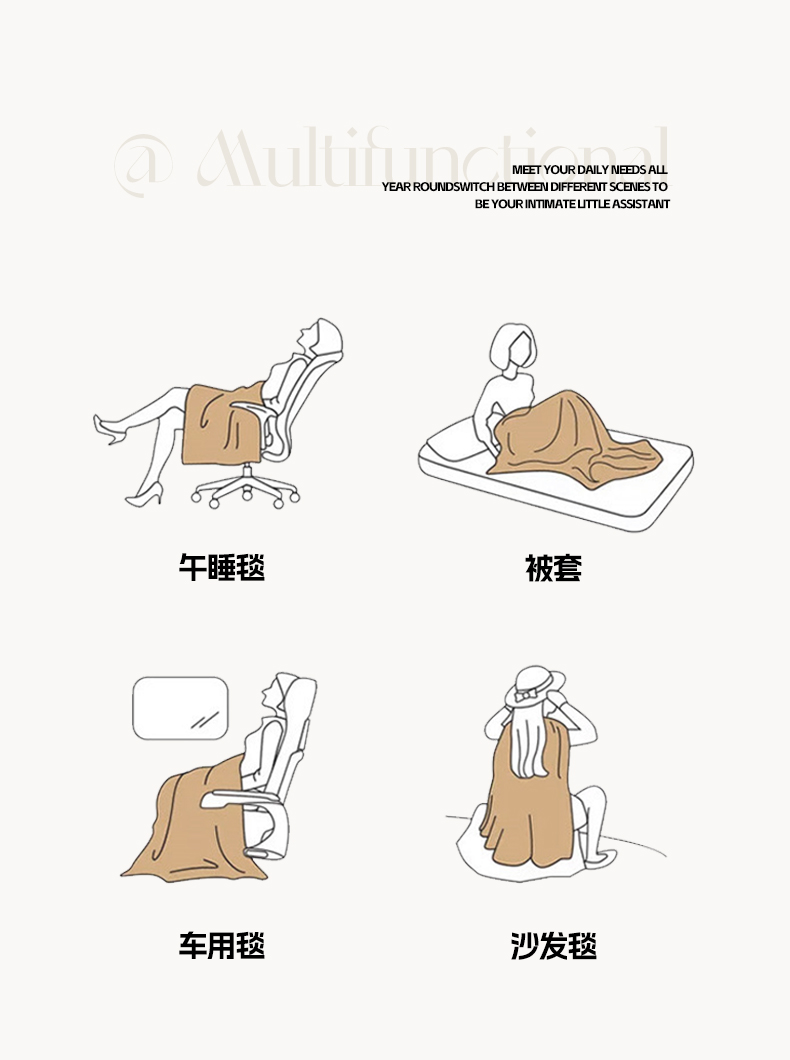 @ Multifunctional

MEET YOUR DAILY NEEDS ALL YEAR ROUNDSWITCH BETWEEN DIFFERENT SCENES TO BE YOUR INTIMATE LITTLE ASSISTANT

午睡毯

被套

车用毯

沙发毯