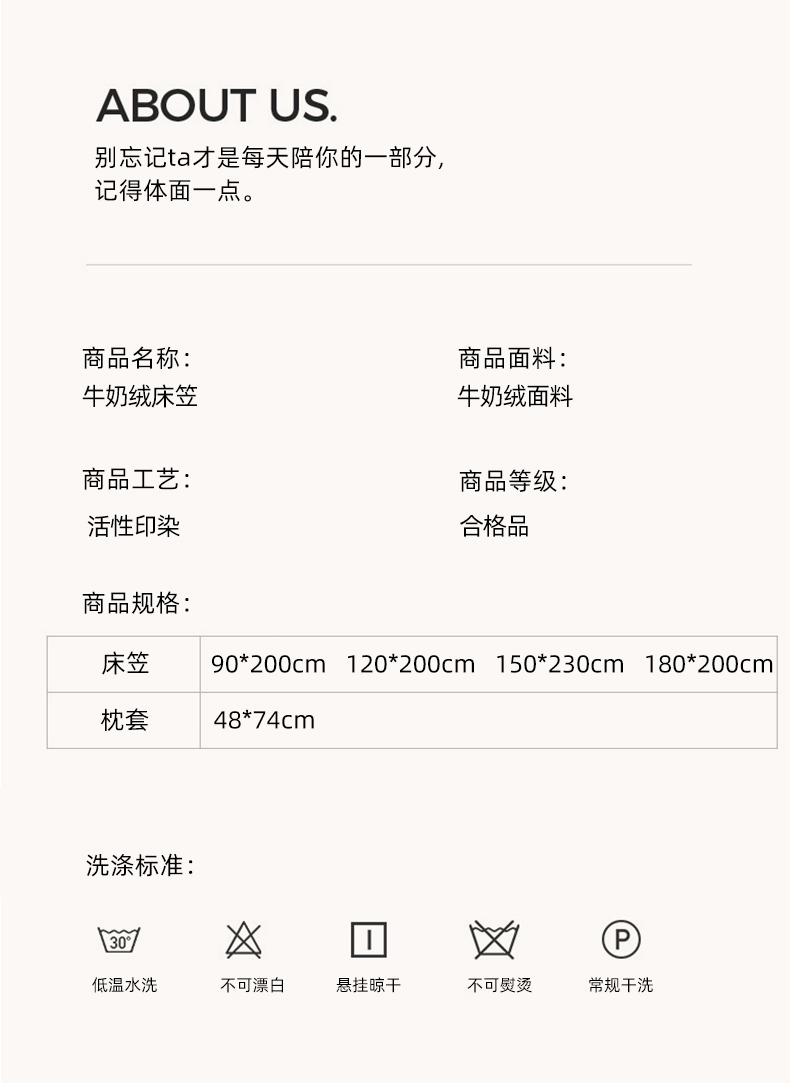 ABOUT US.

别忘记ta才是每天陪你的一部分,
记得体面一点。

商品名称:
牛奶绒床笠

商品面料:
牛奶绒面料

商品工艺:
活性印染

商品等级:
合格品

商品规格:

| 床笠 | 90*200cm 120*200cm 150*230cm 180*200cm |
|---|---|
| 枕套 | 48*74cm |

洗涤标准:

30°
低温水洗

不可漂白

悬挂晾干

不可熨烫

P
常规干洗