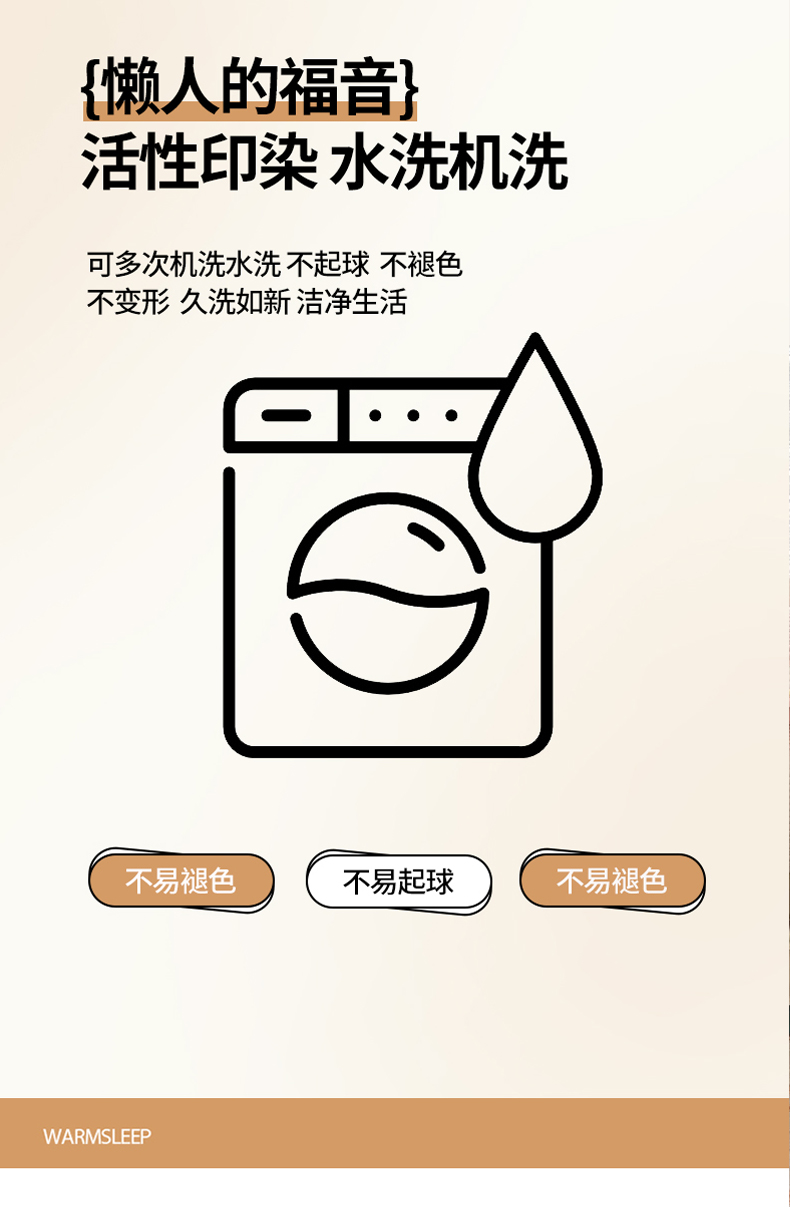 {懒人的福音}
活性印染 水洗机洗

可多次机洗水洗 不起球 不褪色
不变形 久洗如新 洁净生活

不易褪色 不易起球 不易褪色

WARMSLEEP