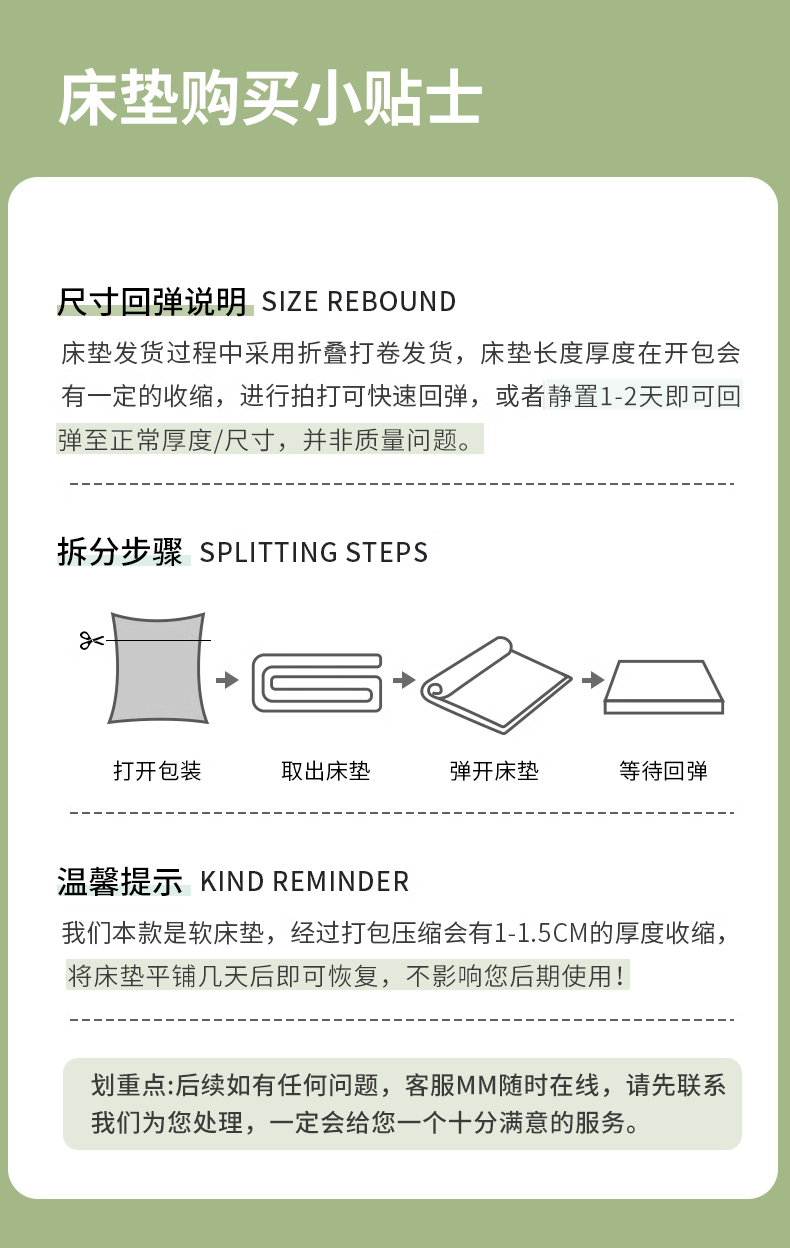 床垫购买小贴士

尺寸回弹说明 SIZE REBOUND

床垫发货过程中采用折叠打卷发货，床垫长度厚度在开包会有一定的收缩，进行拍打可快速回弹，或者静置1-2天即可回弹至正常厚度/尺寸，并非质量问题。

拆分步骤 SPLITTING STEPS

打开包装　取出床垫　弹开床垫　等待回弹

温馨提示 KIND REMINDER

我们本款是软床垫，经过打包压缩会有1-1.5CM的厚度收缩，将床垫平铺几天后即可恢复，不影响您后期使用！

划重点:后续如有任何问题，客服MM随时在线，请先联系我们为您处理，一定会给您一个十分满意的服务。