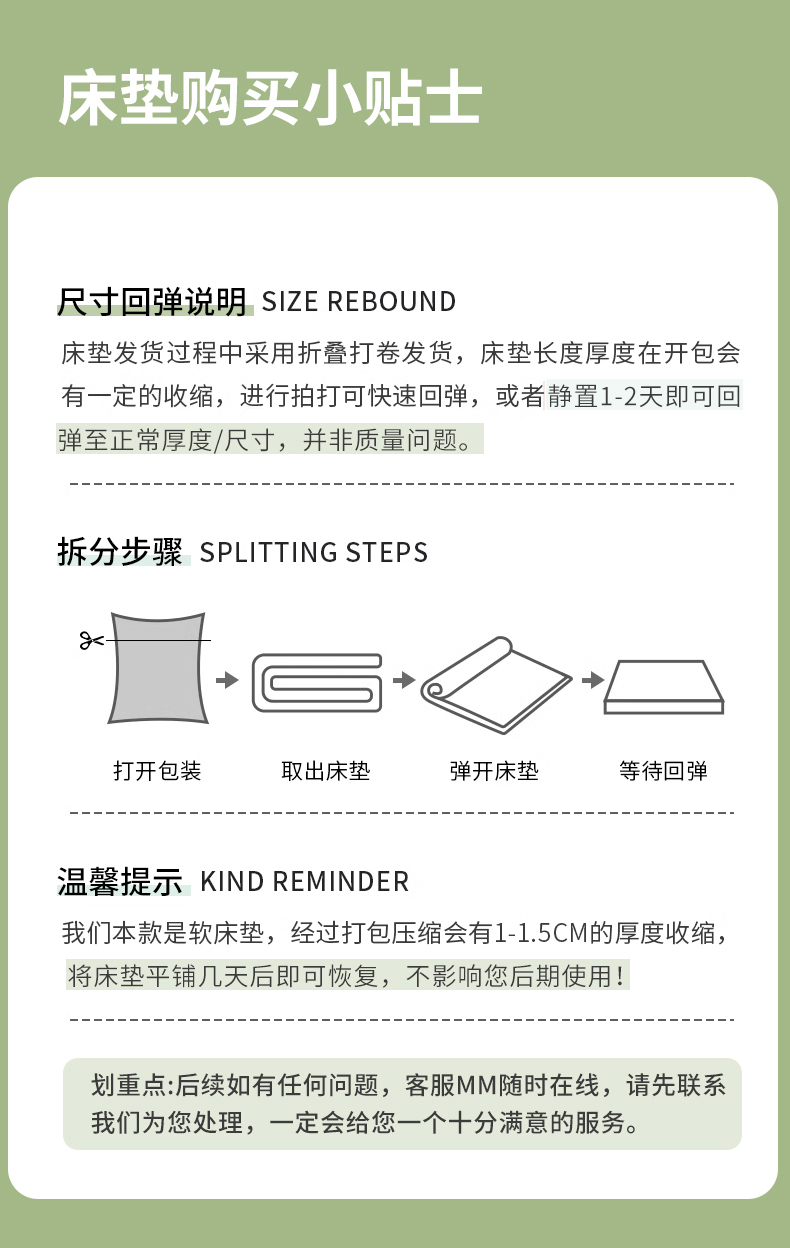 床垫购买小贴士

尺寸回弹说明 SIZE REBOUND

床垫发货过程中采用折叠打卷发货，床垫长度厚度在开包会有一定的收缩，进行拍打可快速回弹，或者静置1-2天即可回弹至正常厚度/尺寸，并非质量问题。

拆分步骤 SPLITTING STEPS

打开包装

取出床垫

弹开床垫

等待回弹

温馨提示 KIND REMINDER

我们本款是软床垫，经过打包压缩会有1-1.5CM的厚度收缩，将床垫平铺几天后即可恢复，不影响您后期使用！

划重点:后续如有任何问题，客服MM随时在线，请先联系我们为您处理，一定会给您一个十分满意的服务。