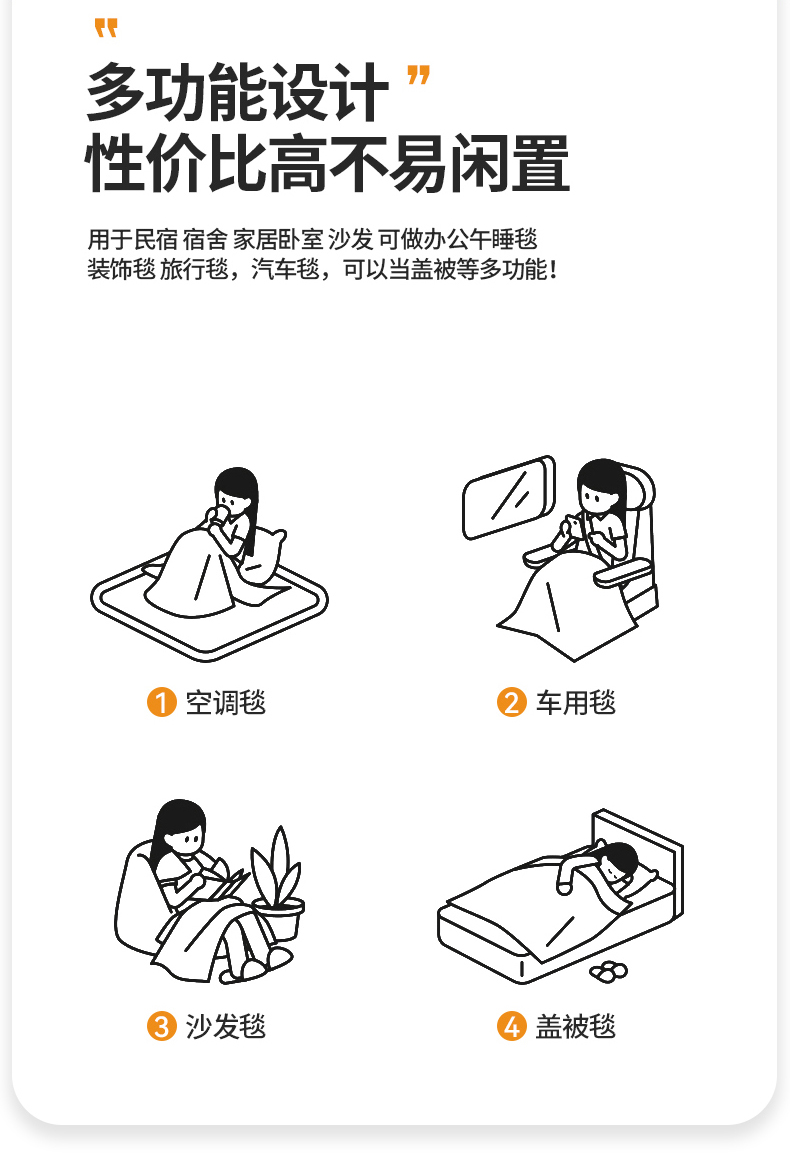 "
多功能设计 "
性价比高不易闲置

用于民宿 宿舍 家居卧室 沙发 可做办公午睡毯
装饰毯 旅行毯，汽车毯，可以当盖被等多功能！

1 空调毯

2 车用毯

3 沙发毯

4 盖被毯