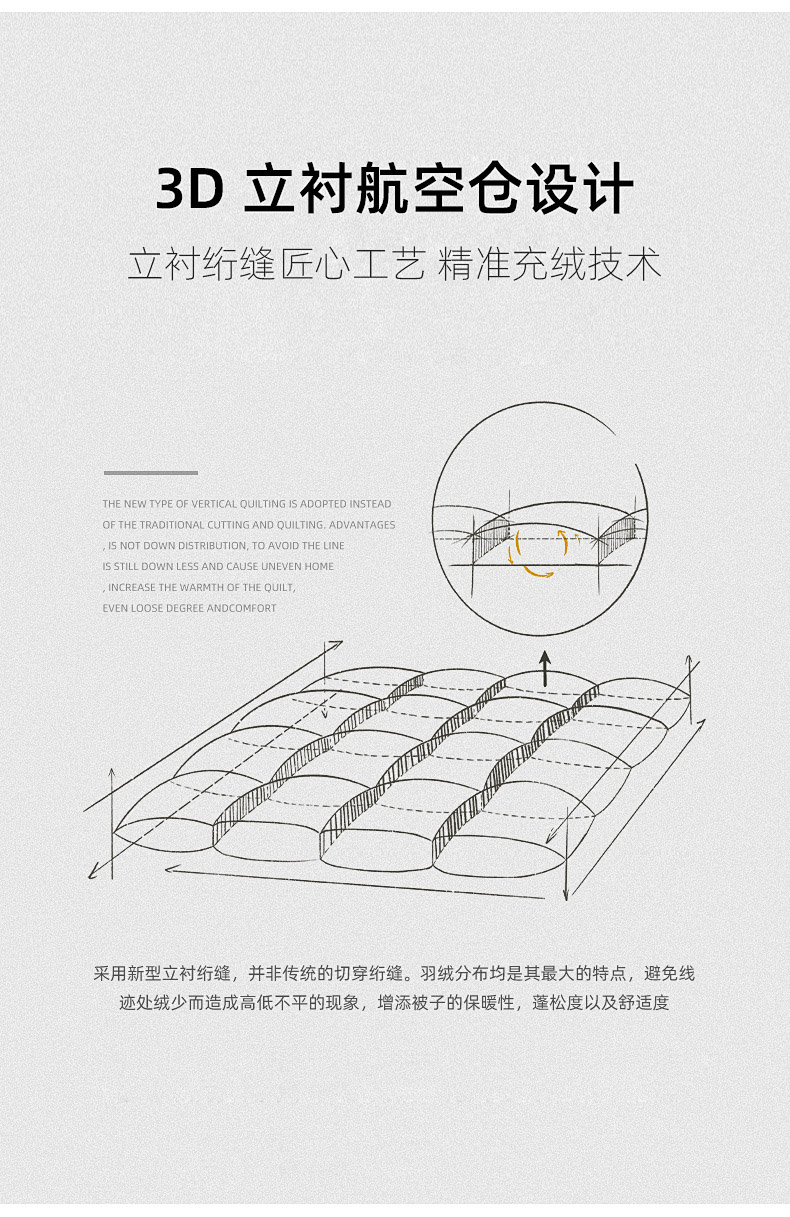 3D 立衬航空仓设计

立衬绗缝匠心工艺 精准充绒技术

THE NEW TYPE OF VERTICAL QUILTING IS ADOPTED INSTEAD OF THE TRADITIONAL CUTTING AND QUILTING. ADVANTAGES , IS NOT DOWN DISTRIBUTION, TO AVOID THE LINE IS STILL DOWN LESS AND CAUSE UNEVEN HOME , INCREASE THE WARMTH OF THE QUILT, EVEN LOOSE DEGREE ANDCOMFORT

采用新型立衬绗缝，并非传统的切穿绗缝。羽绒分布均是其最大的特点，避免线迹处绒少而造成高低不平的现象，增添被子的保暖性，蓬松度以及舒适度