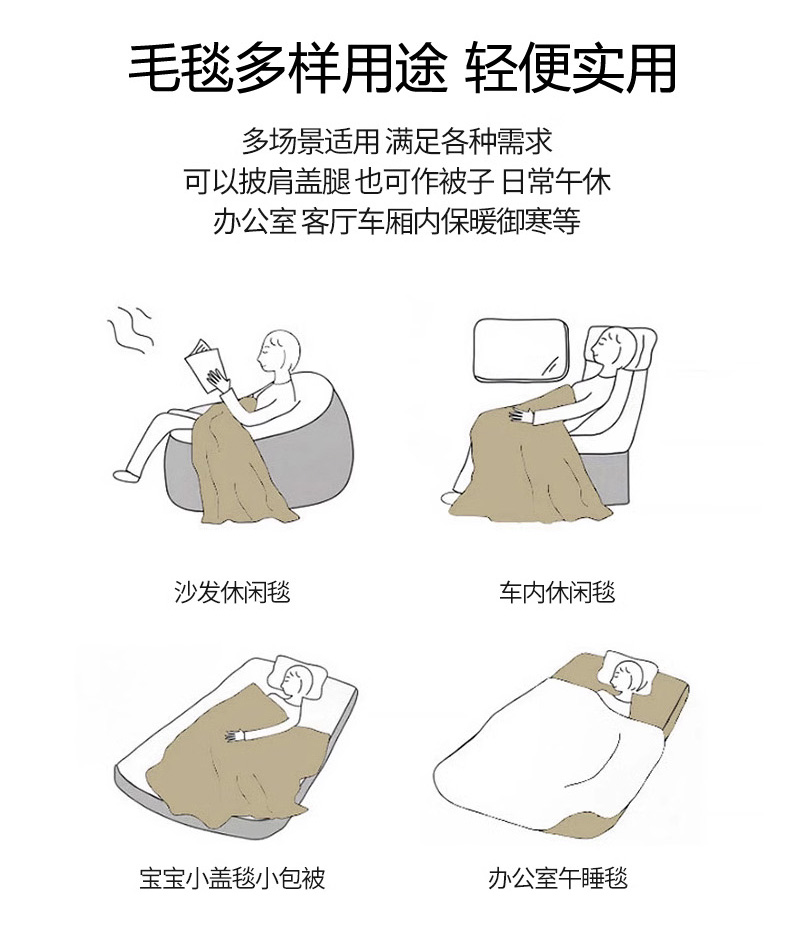 毛毯多样用途 轻便实用

多场景适用 满足各种需求
可以披肩盖腿 也可作被子 日常午休
办公室 客厅车厢内保暖御寒等

沙发休闲毯

车内休闲毯

宝宝小盖毯小包被

办公室午睡毯