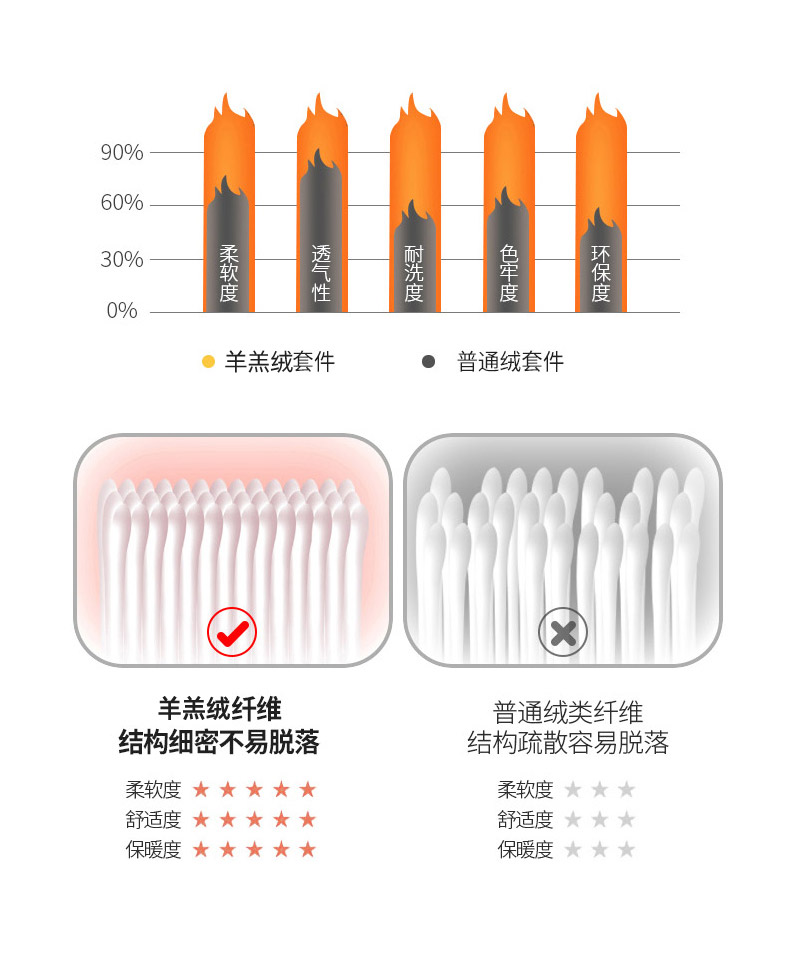 90%
60%
30%
0%

柔软度
透气性
耐洗度
色牢度
环保度

羊羔绒套件　普通绒套件

羊羔绒纤维
结构细密不易脱落

柔软度 ★★★★★
舒适度 ★★★★★
保暖度 ★★★★★

普通绒类纤维
结构疏散容易脱落

柔软度 ★★★
舒适度 ★★★
保暖度 ★★★