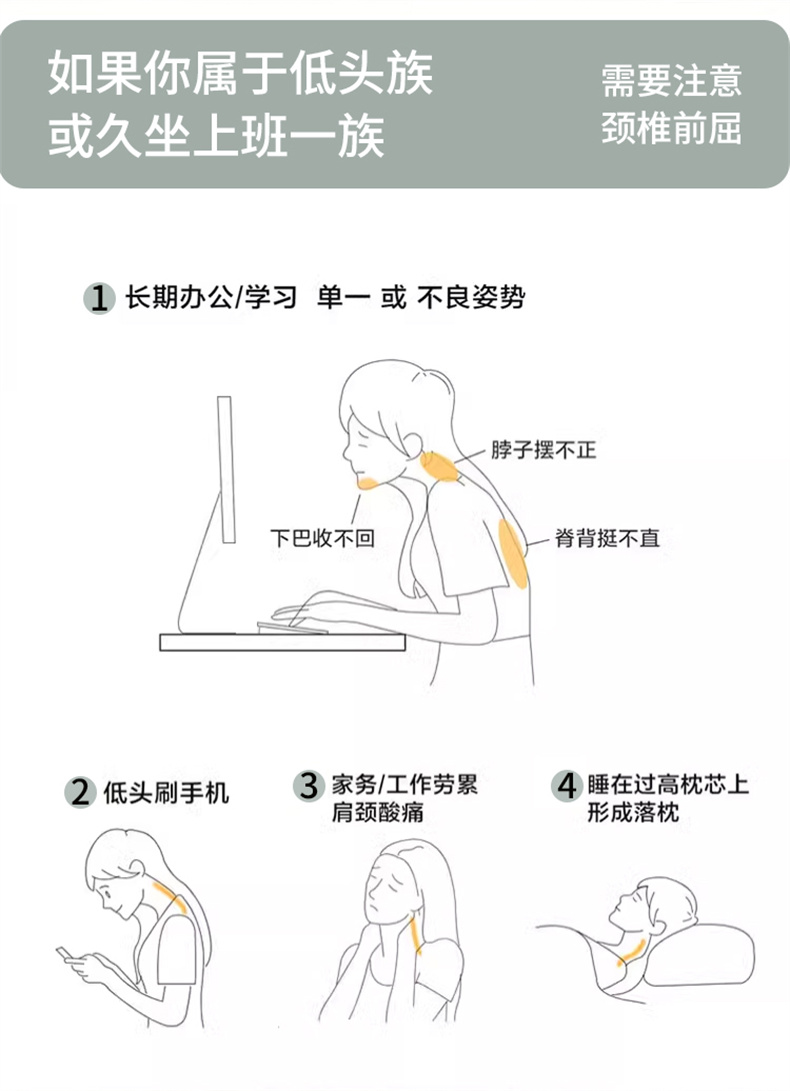 如果你属于低头族
或久坐上班一族

需要注意
颈椎前屈

1 长期办公/学习 单一 或 不良姿势

脖子摆不正

下巴收不回

脊背挺不直

2 低头刷手机

3 家务/工作劳累 肩颈酸痛

4 睡在过高枕芯上 形成落枕