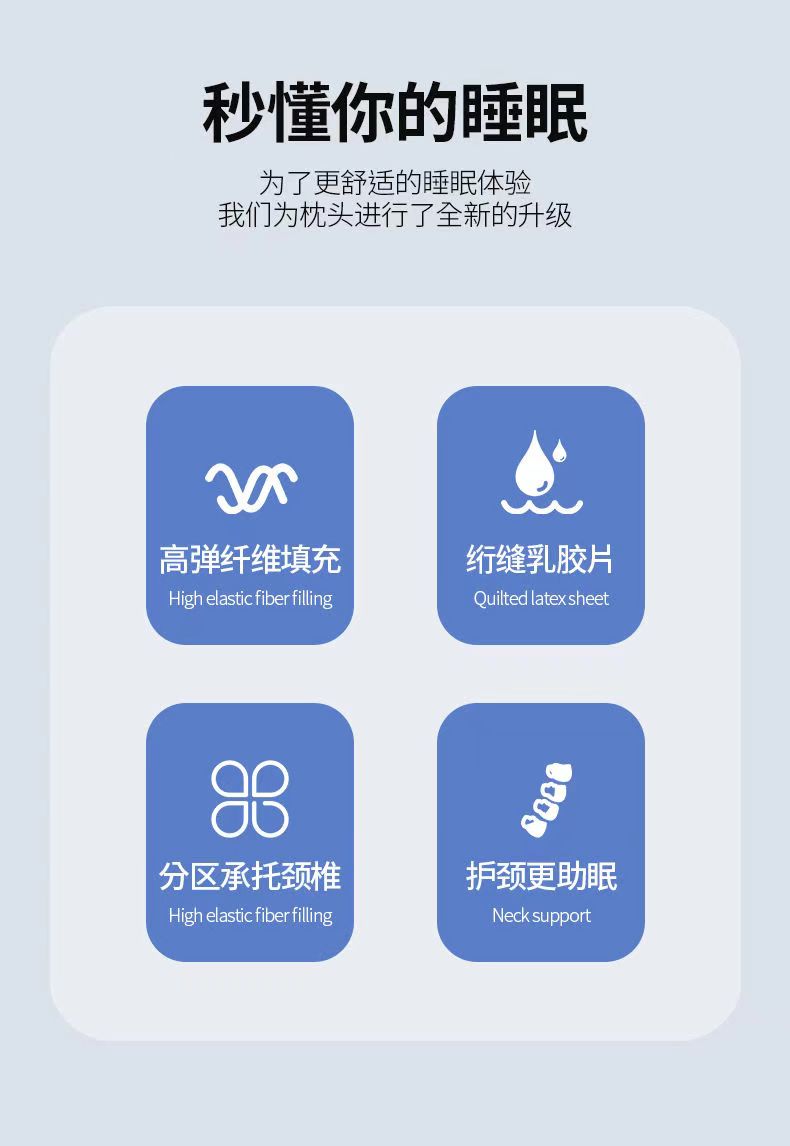 秒懂你的睡眠

为了更舒适的睡眠体验
我们为枕头进行了全新的升级

高弹纤维填充
High elastic fiber filling

绗缝乳胶片
Quilted latex sheet

分区承托颈椎
High elastic fiber filling

护颈更助眠
Neck support