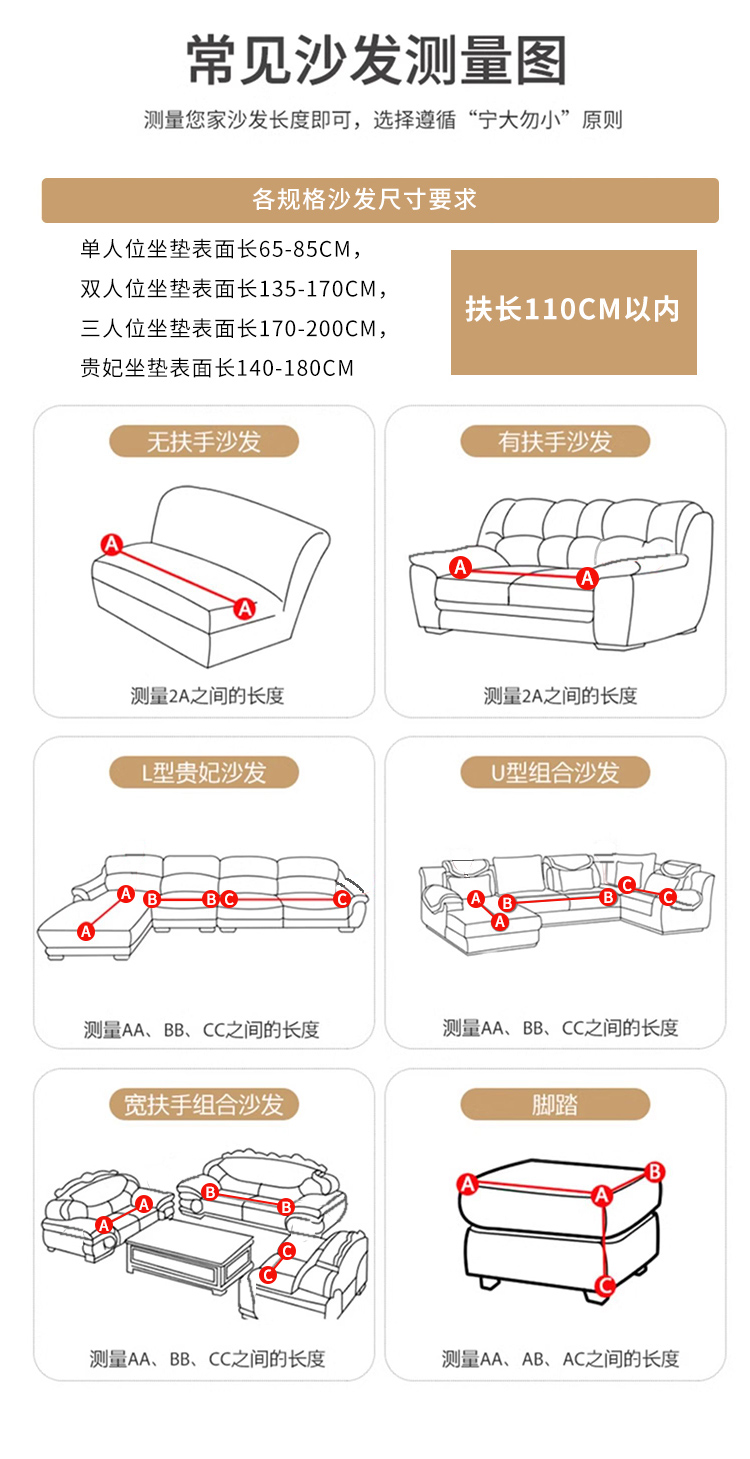 常见沙发测量图

测量您家沙发长度即可，选择遵循“宁大勿小”原则

各规格沙发尺寸要求

单人位坐垫表面长65-85CM，
双人位坐垫表面长135-170CM，
三人位坐垫表面长170-200CM，
贵妃坐垫表面长140-180CM

扶长110CM以内

无扶手沙发

A A

测量2A之间的长度

有扶手沙发

A A

测量2A之间的长度

L型贵妃沙发

A A B B C C

测量AA、BB、CC之间的长度

U型组合沙发

A A B B C C

测量AA、BB、CC之间的长度

宽扶手组合沙发

A A B B C C

测量AA、BB、CC之间的长度

脚踏

A A B C

测量AA、AB、AC之间的长度