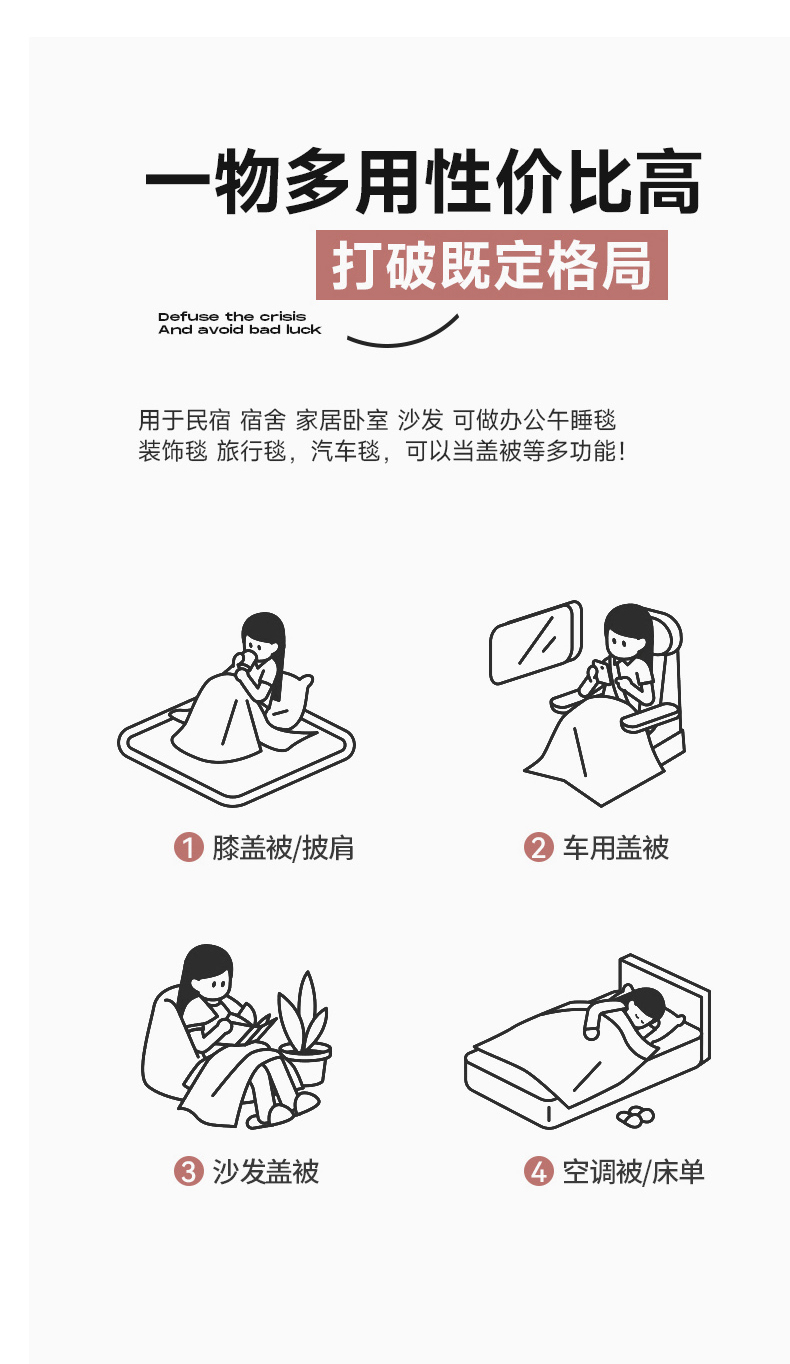 一物多用性价比高

打破既定格局

Defuse the crisis
And avoid bad luck

用于民宿 宿舍 家居卧室 沙发 可做办公午睡毯
装饰毯 旅行毯，汽车毯，可以当盖被等多功能！

1 膝盖被/披肩

2 车用盖被

3 沙发盖被

4 空调被/床单