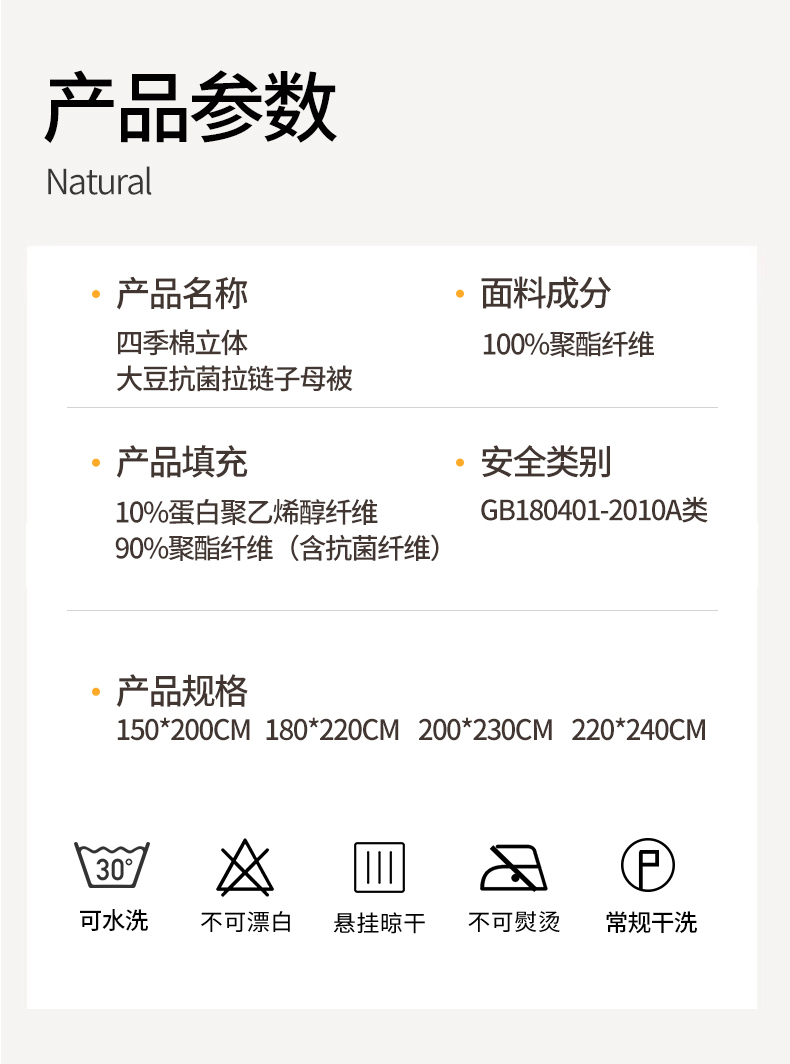 产品参数
Natural

• 产品名称
四季棉立体
大豆抗菌拉链子母被

• 面料成分
100%聚酯纤维

• 产品填充
10%蛋白聚乙烯醇纤维
90%聚酯纤维（含抗菌纤维）

• 安全类别
GB180401-2010A类

• 产品规格
150*200CM 180*220CM 200*230CM 220*240CM

30°
可水洗
不可漂白
悬挂晾干
不可熨烫
P
常规干洗