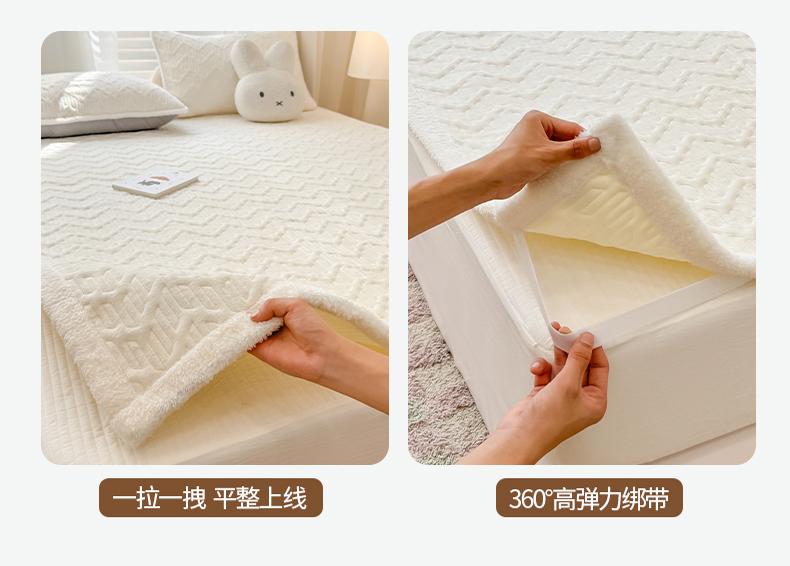 一拉一拽 平整上线

360°高弹力绑带