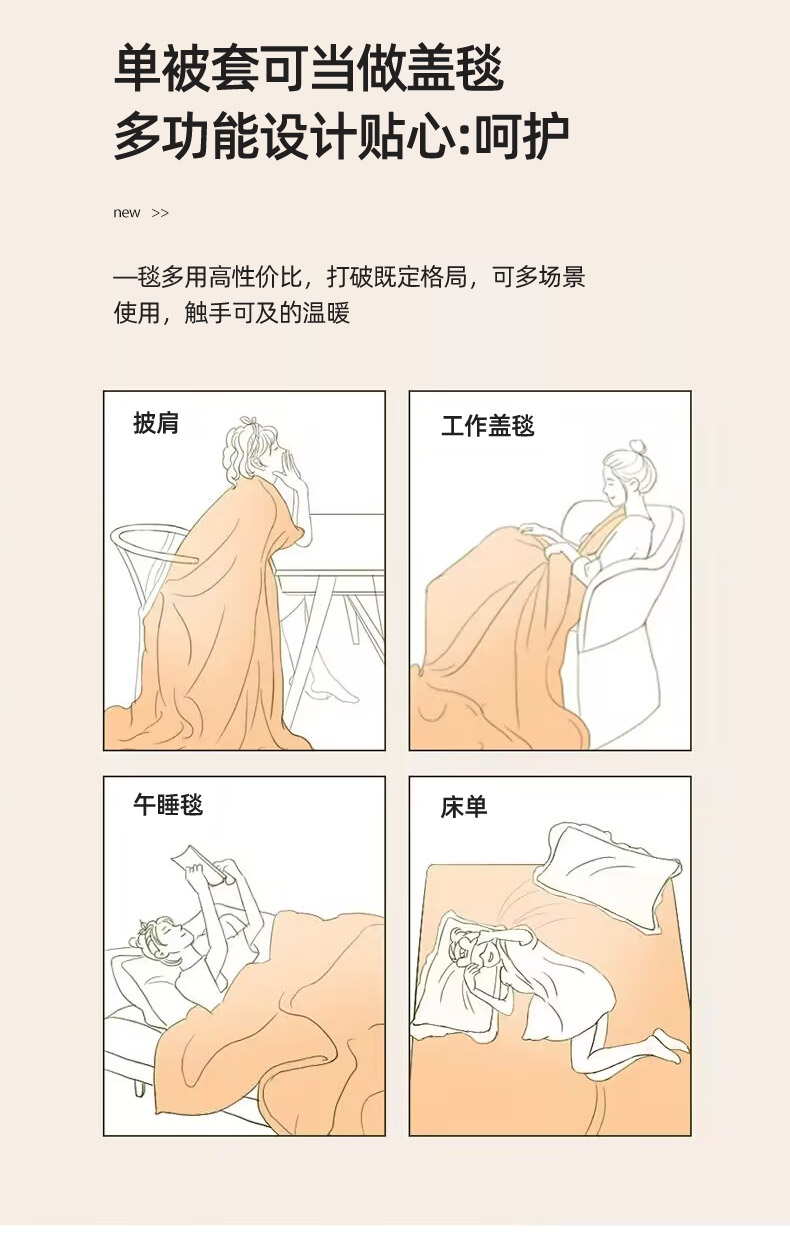 单被套可当做盖毯
多功能设计贴心:呵护

new >>

—毯多用高性价比，打破既定格局，可多场景使用，触手可及的温暖

披肩

工作盖毯

午睡毯

床单