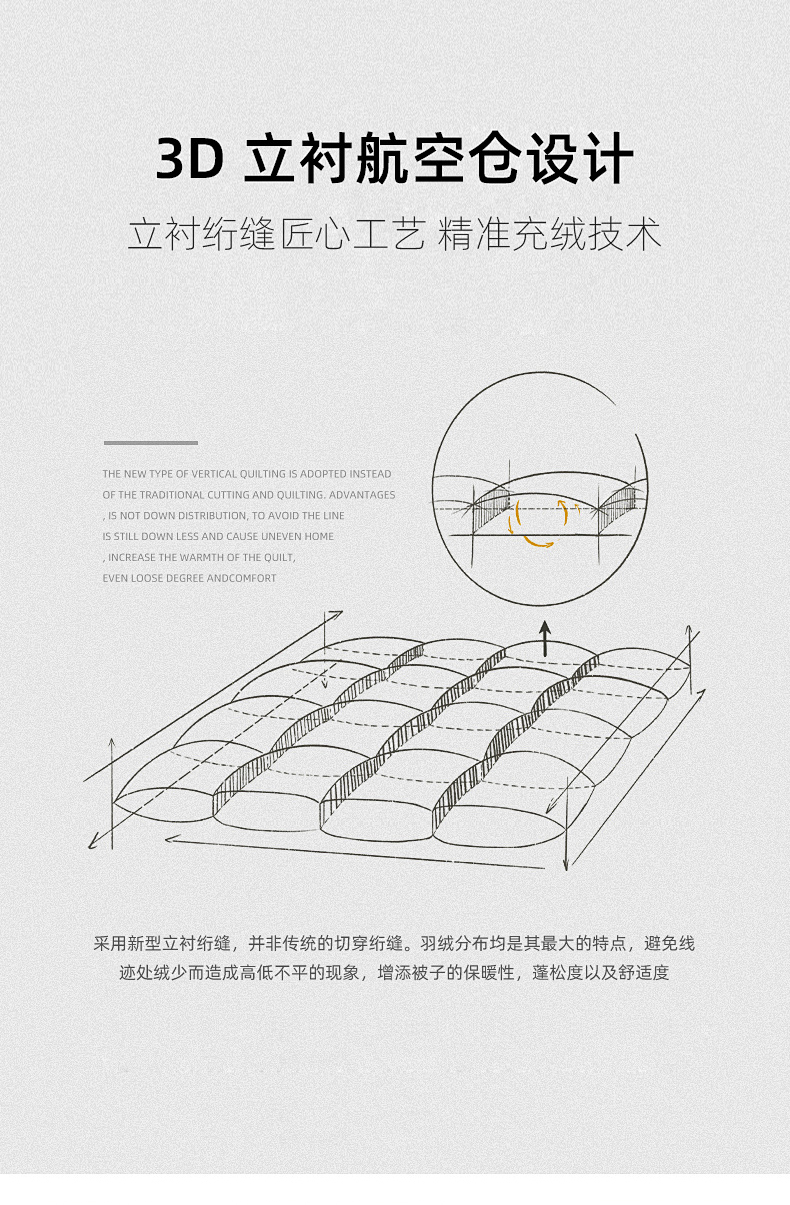 3D 立衬航空仓设计

立衬绗缝匠心工艺 精准充绒技术

THE NEW TYPE OF VERTICAL QUILTING IS ADOPTED INSTEAD OF THE TRADITIONAL CUTTING AND QUILTING. ADVANTAGES , IS NOT DOWN DISTRIBUTION, TO AVOID THE LINE IS STILL DOWN LESS AND CAUSE UNEVEN HOME , INCREASE THE WARMTH OF THE QUILT, EVEN LOOSE DEGREE ANDCOMFORT

采用新型立衬绗缝，并非传统的切穿绗缝。羽绒分布均是其最大的特点，避免线迹处绒少而造成高低不平的现象，增添被子的保暖性，蓬松度以及舒适度