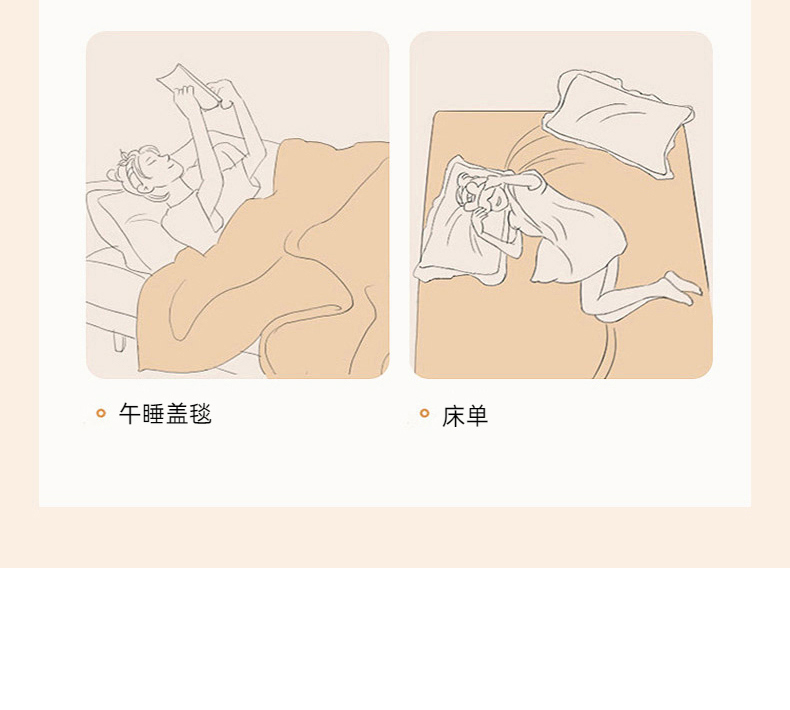 午睡盖毯

床单