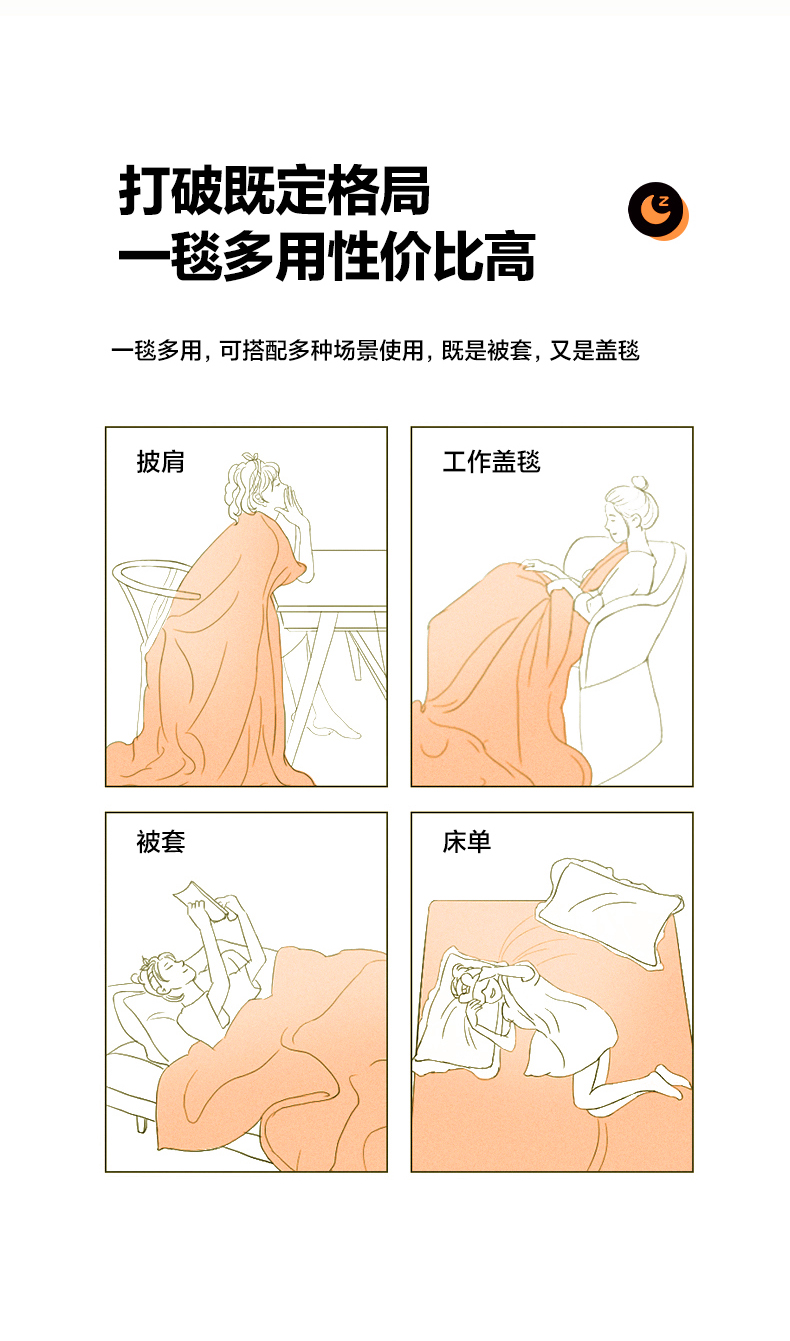 打破既定格局
一毯多用性价比高

一毯多用，可搭配多种场景使用，既是被套，又是盖毯

披肩

工作盖毯

被套

床单