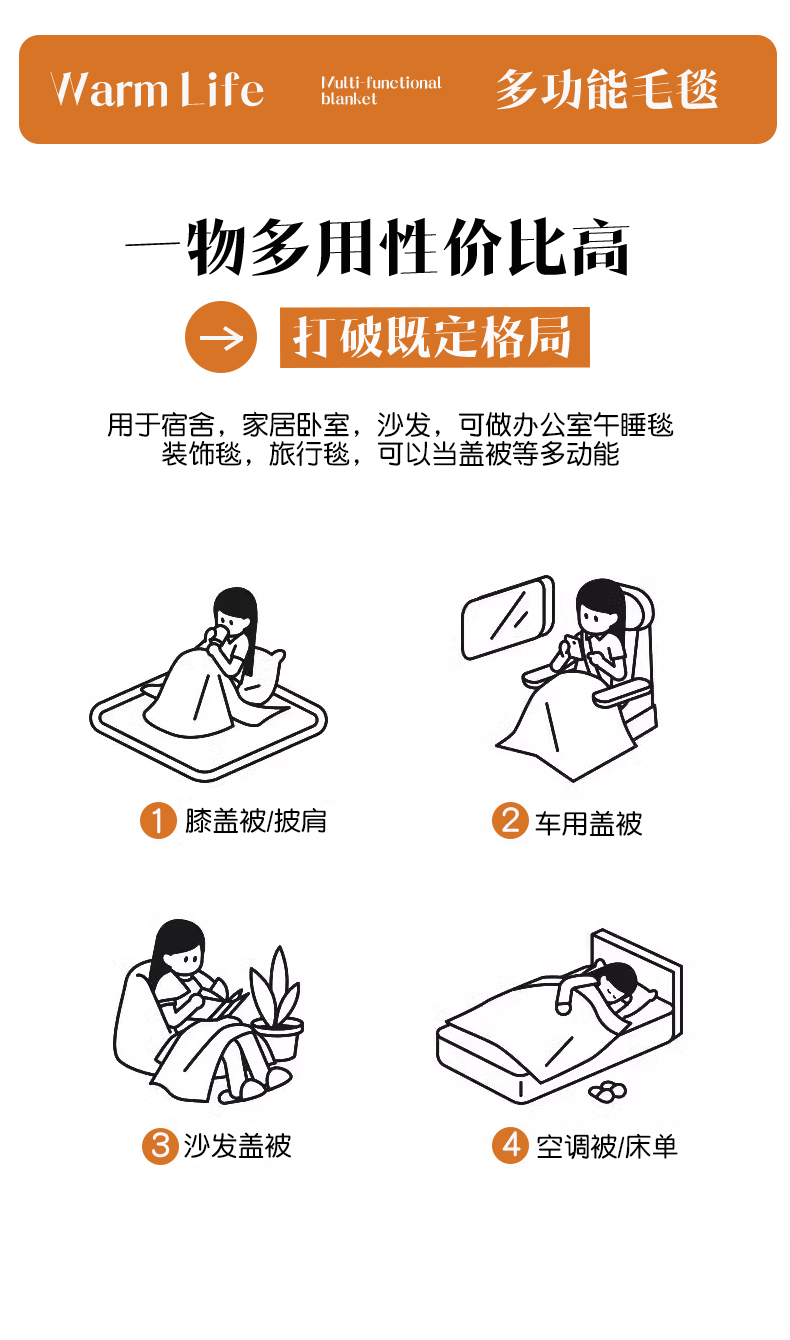 Warm Life

Multi-functional blanket

多功能毛毯

一物多用性价比高

打破既定格局

用于宿舍，家居卧室，沙发，可做办公室午睡毯
装饰毯，旅行毯，可以当盖被等多动能

1 膝盖被/披肩

2 车用盖被

3 沙发盖被

4 空调被/床单