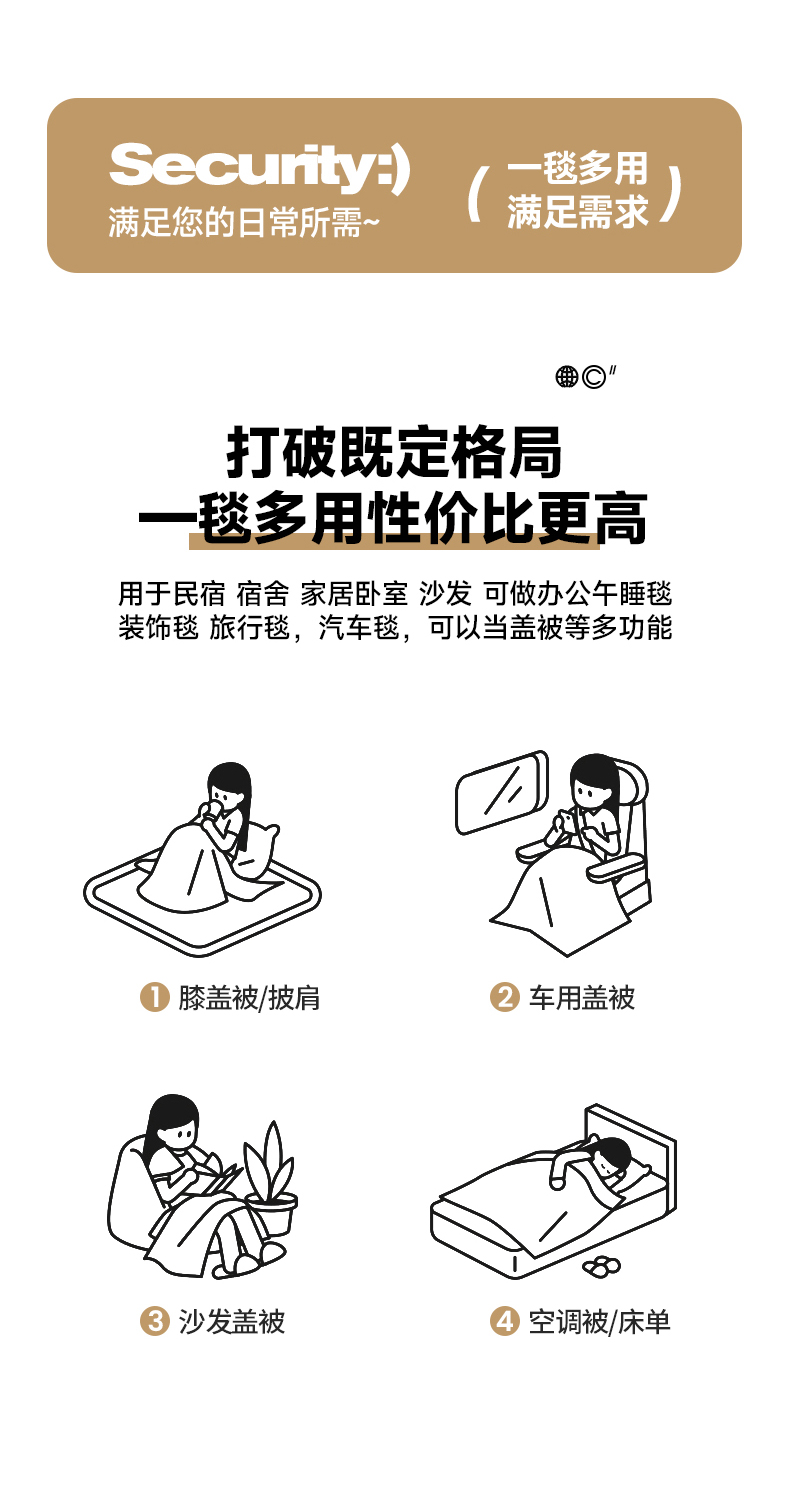 Security:)
满足您的日常所需~

( 一毯多用
满足需求 )

打破既定格局
一毯多用性价比更高

用于民宿 宿舍 家居卧室 沙发 可做办公午睡毯
装饰毯 旅行毯，汽车毯，可以当盖被等多功能

1 膝盖被/披肩

2 车用盖被

3 沙发盖被

4 空调被/床单