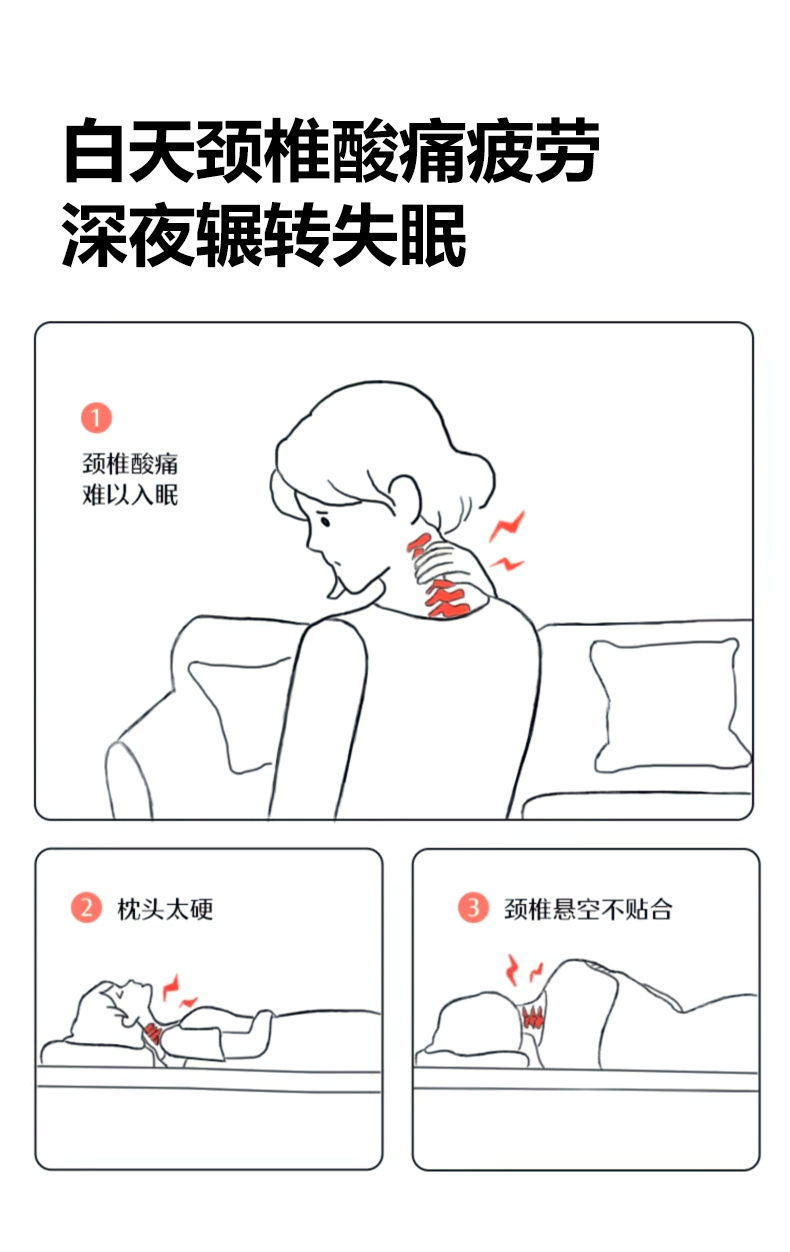 白天颈椎酸痛疲劳
深夜辗转失眠

1
颈椎酸痛
难以入眠

2 枕头太硬

3 颈椎悬空不贴合