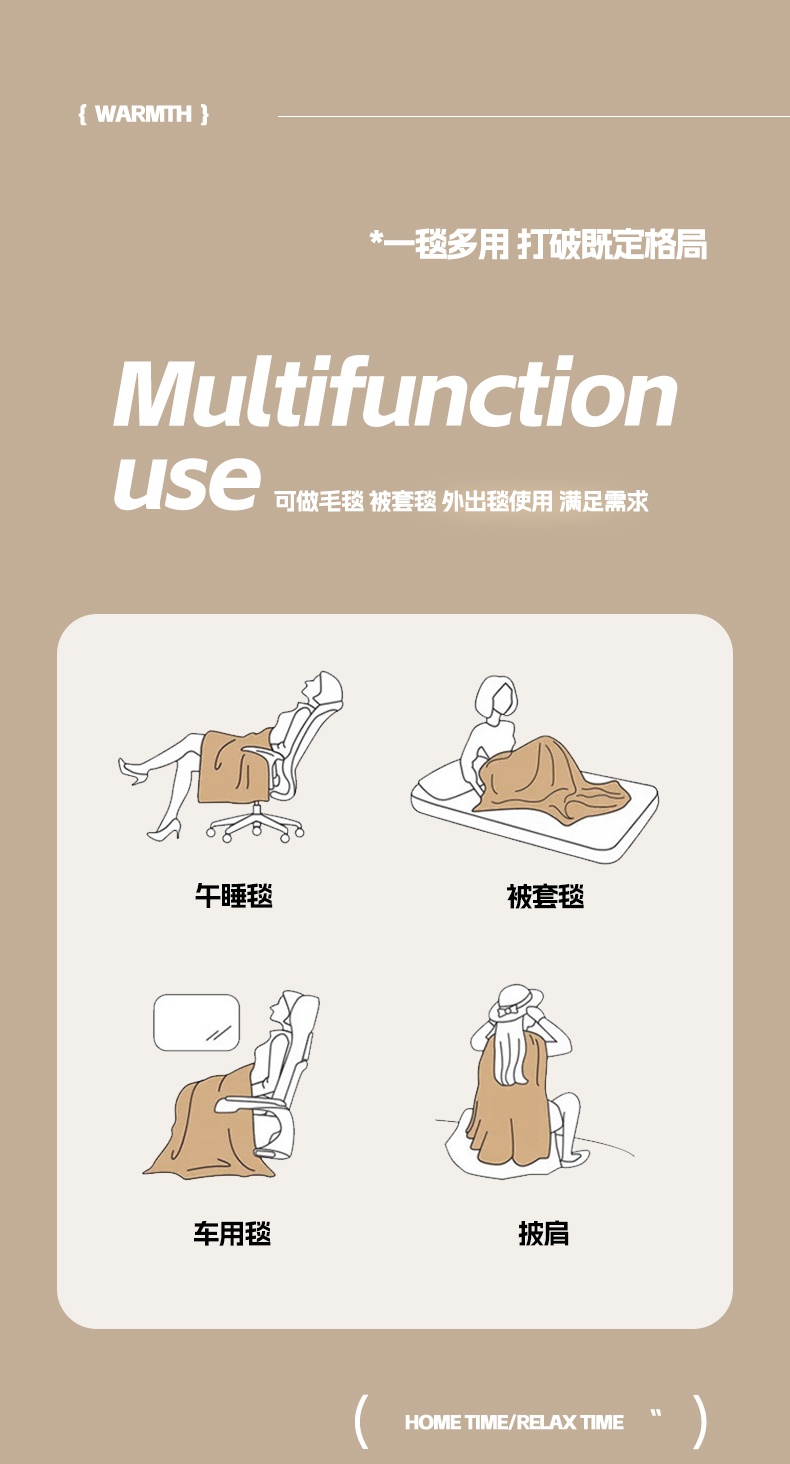 { WARMTH }

*一毯多用 打破既定格局

Multifunction use 可做毛毯 被套毯 外出毯使用 满足需求

午睡毯

被套毯

车用毯

披肩

( HOME TIME/RELAX TIME “ )