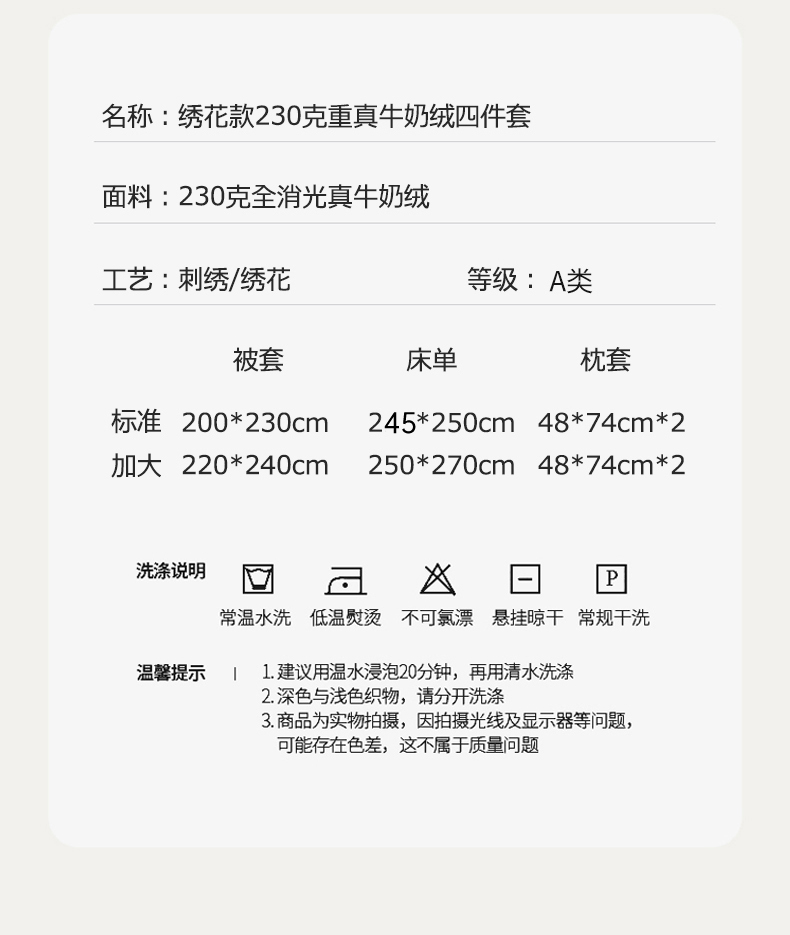 名称：绣花款230克重真牛奶绒四件套

面料：230克全消光真牛奶绒

工艺：刺绣/绣花 等级：A类

|  | 被套 | 床单 | 枕套 |
|---|---|---|---|
| 标准 | 200*230cm | 245*250cm | 48*74cm*2 |
| 加大 | 220*240cm | 250*270cm | 48*74cm*2 |

洗涤说明

P

常温水洗 低温熨烫 不可氯漂 悬挂晾干 常规干洗

温馨提示

1.建议用温水浸泡20分钟，再用清水洗涤
2.深色与浅色织物，请分开洗涤
3.商品为实物拍摄，因拍摄光线及显示器等问题，可能存在色差，这不属于质量问题