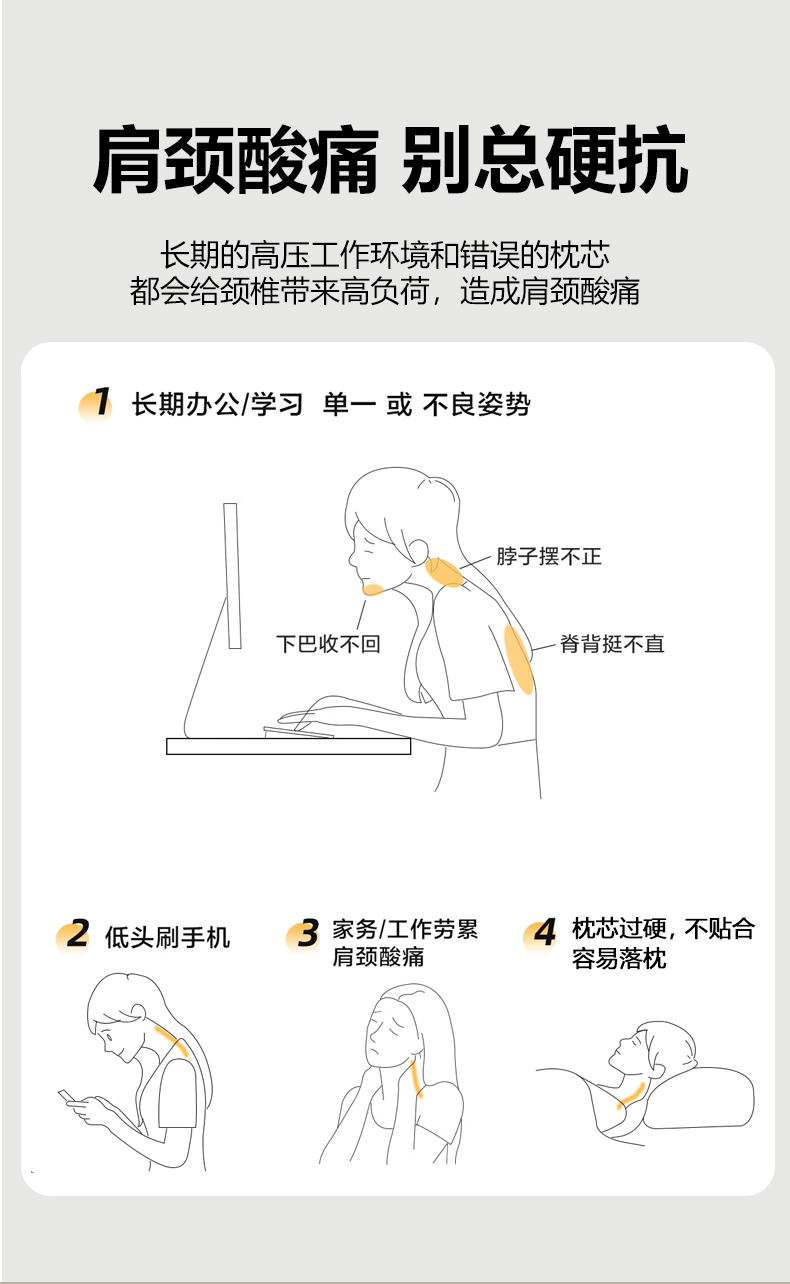 肩颈酸痛 别总硬抗

长期的高压工作环境和错误的枕芯
都会给颈椎带来高负荷，造成肩颈酸痛

1 长期办公/学习 单一 或 不良姿势

脖子摆不正

下巴收不回

脊背挺不直

2 低头刷手机

3 家务/工作劳累 肩颈酸痛

4 枕芯过硬，不贴合 容易落枕