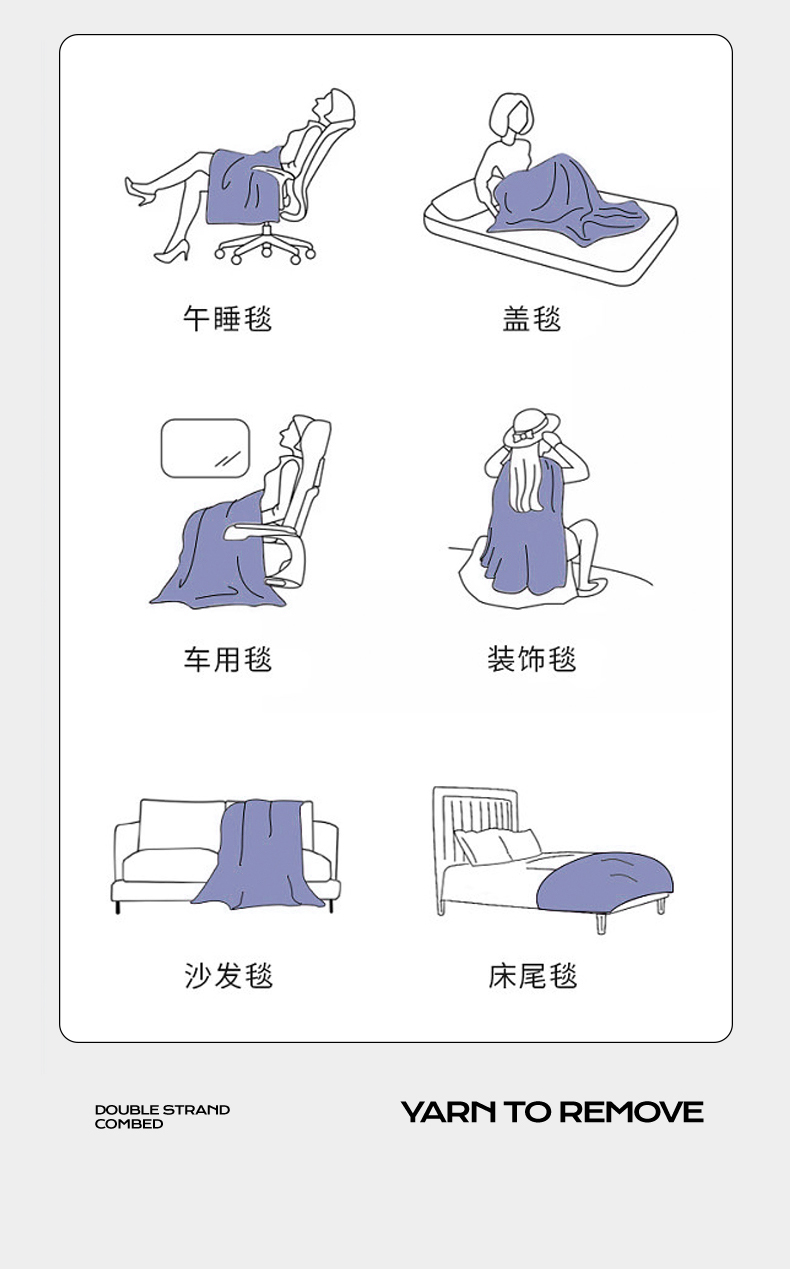 午睡毯

盖毯

车用毯

装饰毯

沙发毯

床尾毯

DOUBLE STRAND COMBED

YARN TO REMOVE