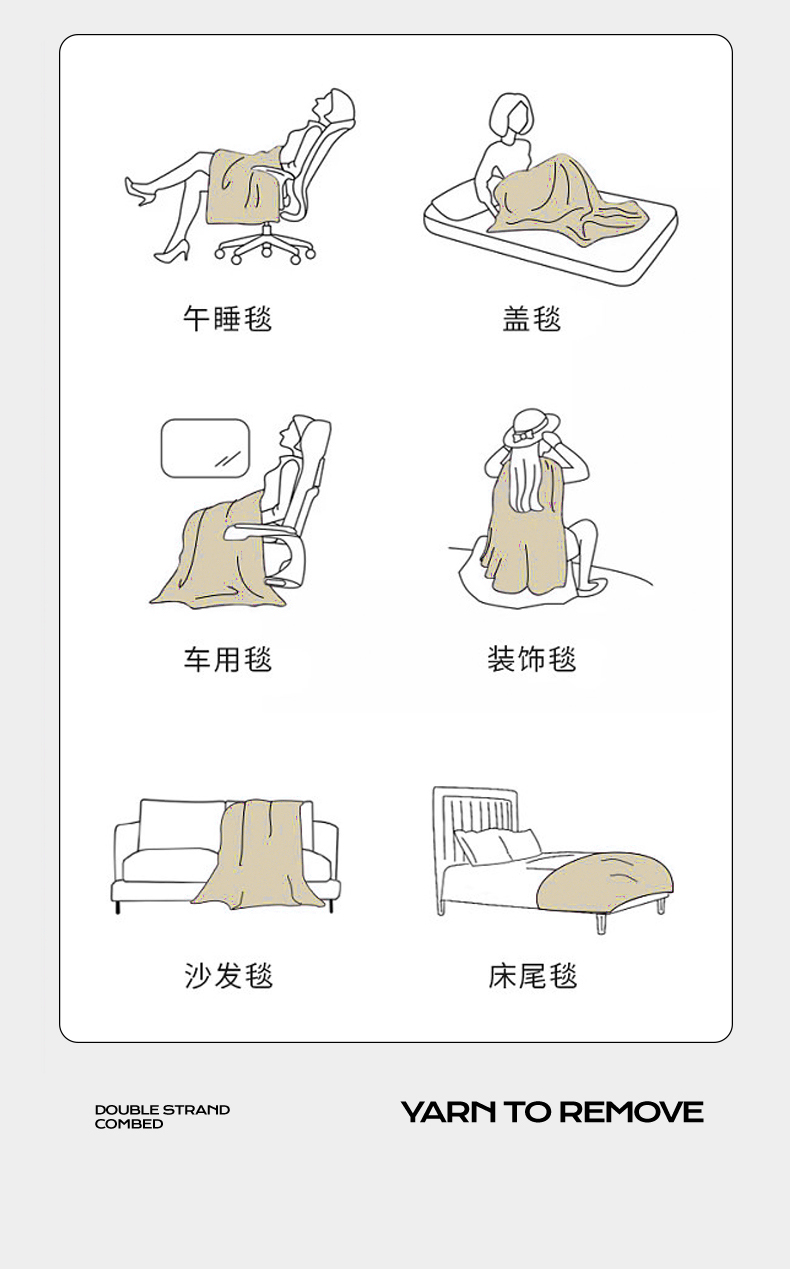 午睡毯

盖毯

车用毯

装饰毯

沙发毯

床尾毯

DOUBLE STRAND COMBED

YARN TO REMOVE