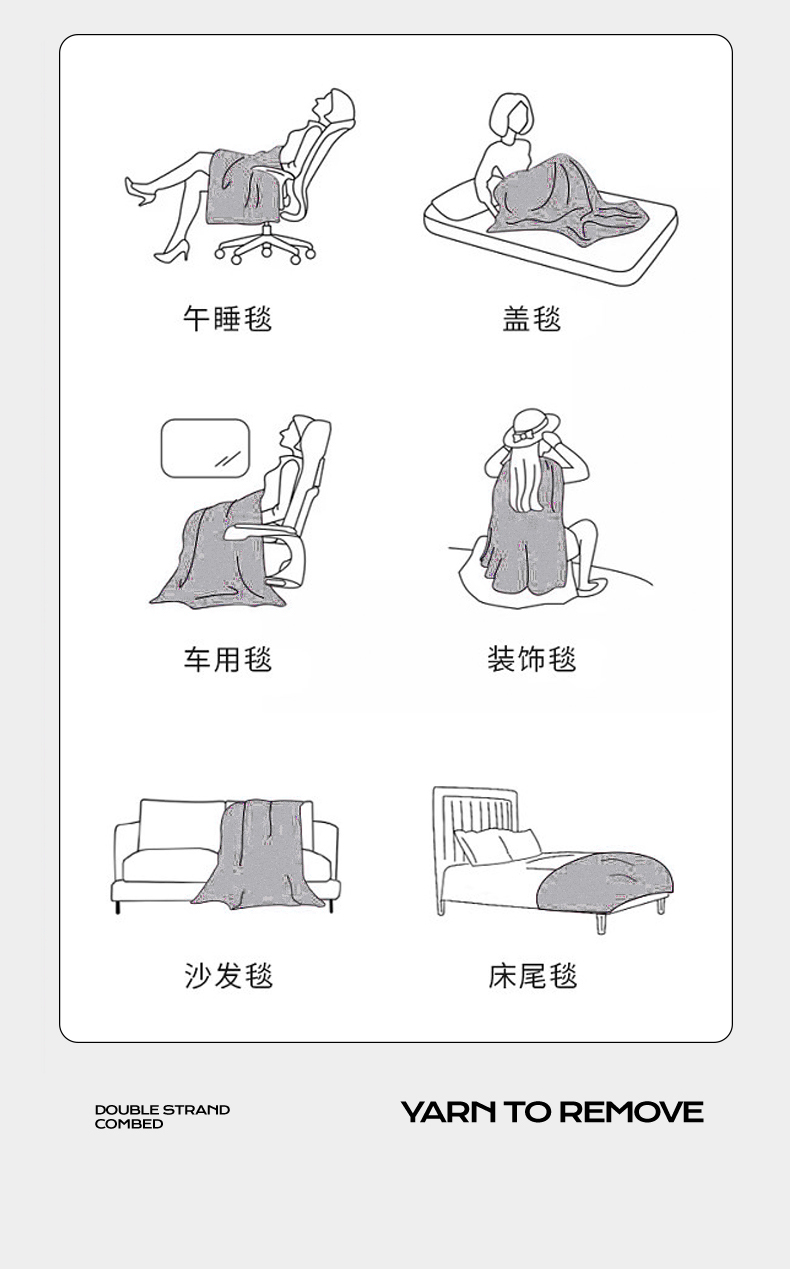 午睡毯

盖毯

车用毯

装饰毯

沙发毯

床尾毯

DOUBLE STRAND COMBED

YARN TO REMOVE