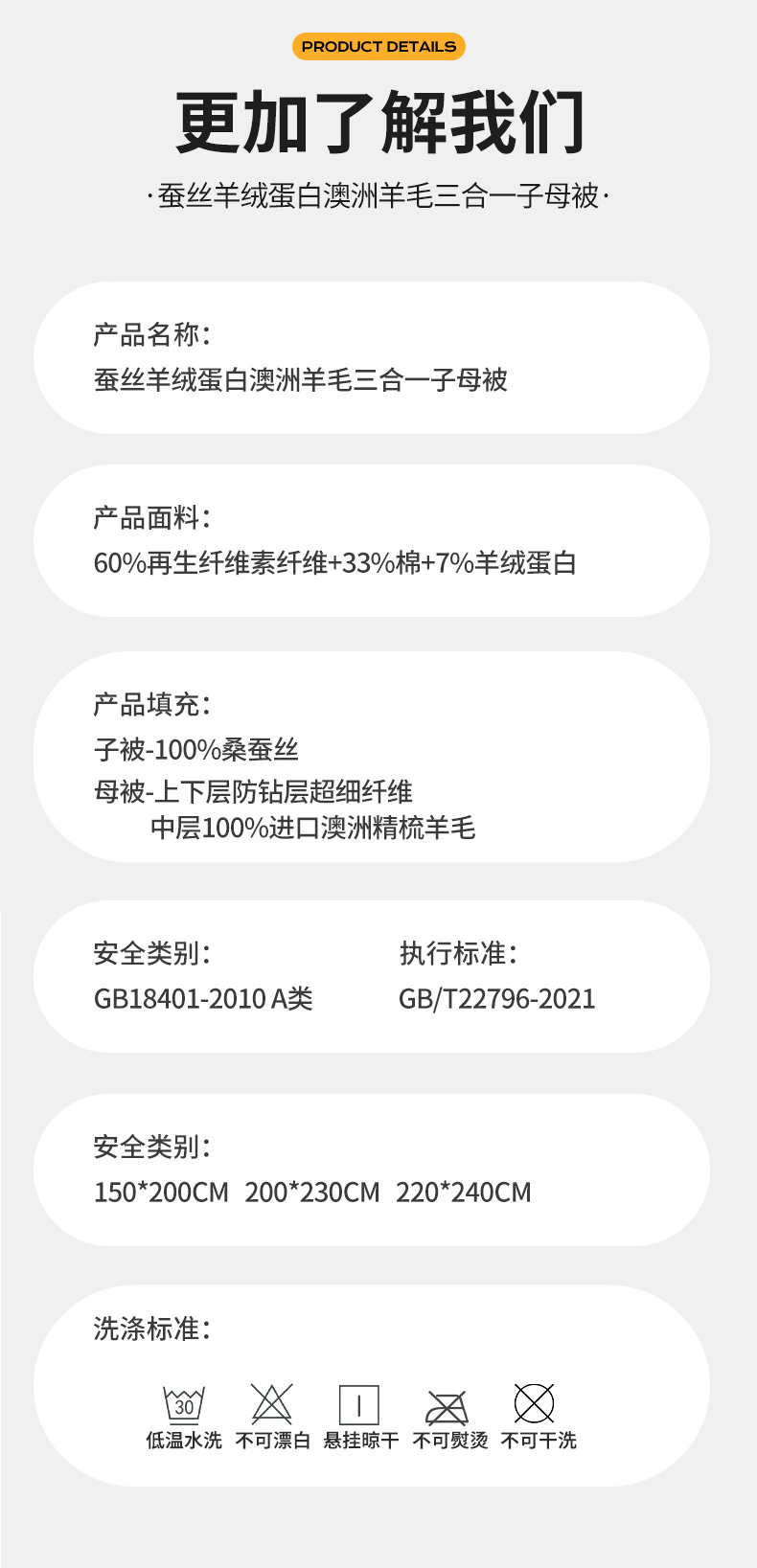 PRODUCT DETAILS

更加了解我们

·蚕丝羊绒蛋白澳洲羊毛三合一子母被·

产品名称：
蚕丝羊绒蛋白澳洲羊毛三合一子母被

产品面料：
60%再生纤维素纤维+33%棉+7%羊绒蛋白

产品填充：
子被-100%桑蚕丝
母被-上下层防钻层超细纤维
中层100%进口澳洲精梳羊毛

安全类别：
GB18401-2010 A类

执行标准：
GB/T22796-2021

安全类别：
150*200CM 200*230CM 220*240CM

洗涤标准：

30
低温水洗 不可漂白 悬挂晾干 不可熨烫 不可干洗