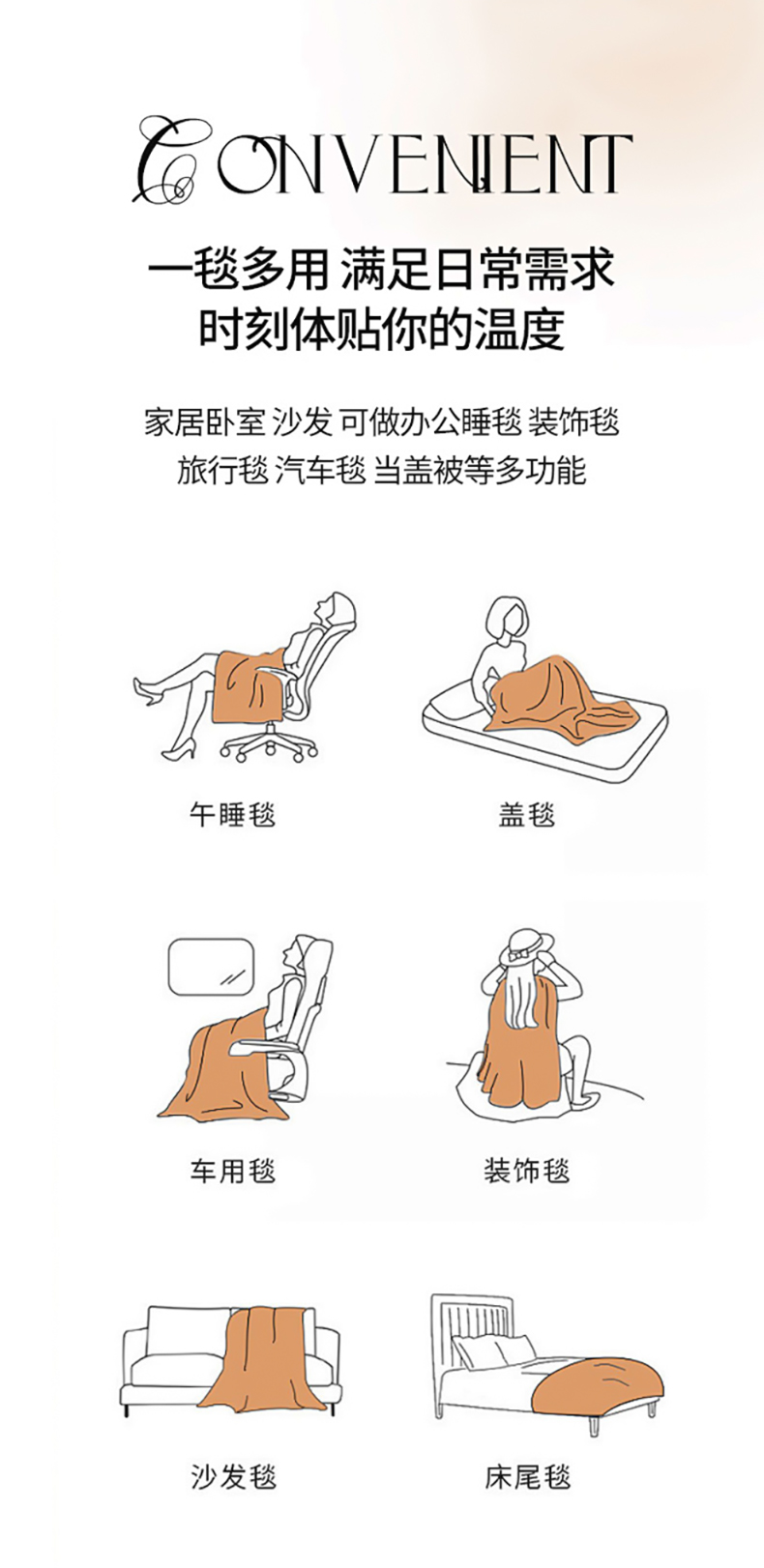 CONVENIENT

一毯多用 满足日常需求
时刻体贴你的温度

家居卧室 沙发 可做办公睡毯 装饰毯
旅行毯 汽车毯 当盖被等多功能

午睡毯

盖毯

车用毯

装饰毯

沙发毯

床尾毯