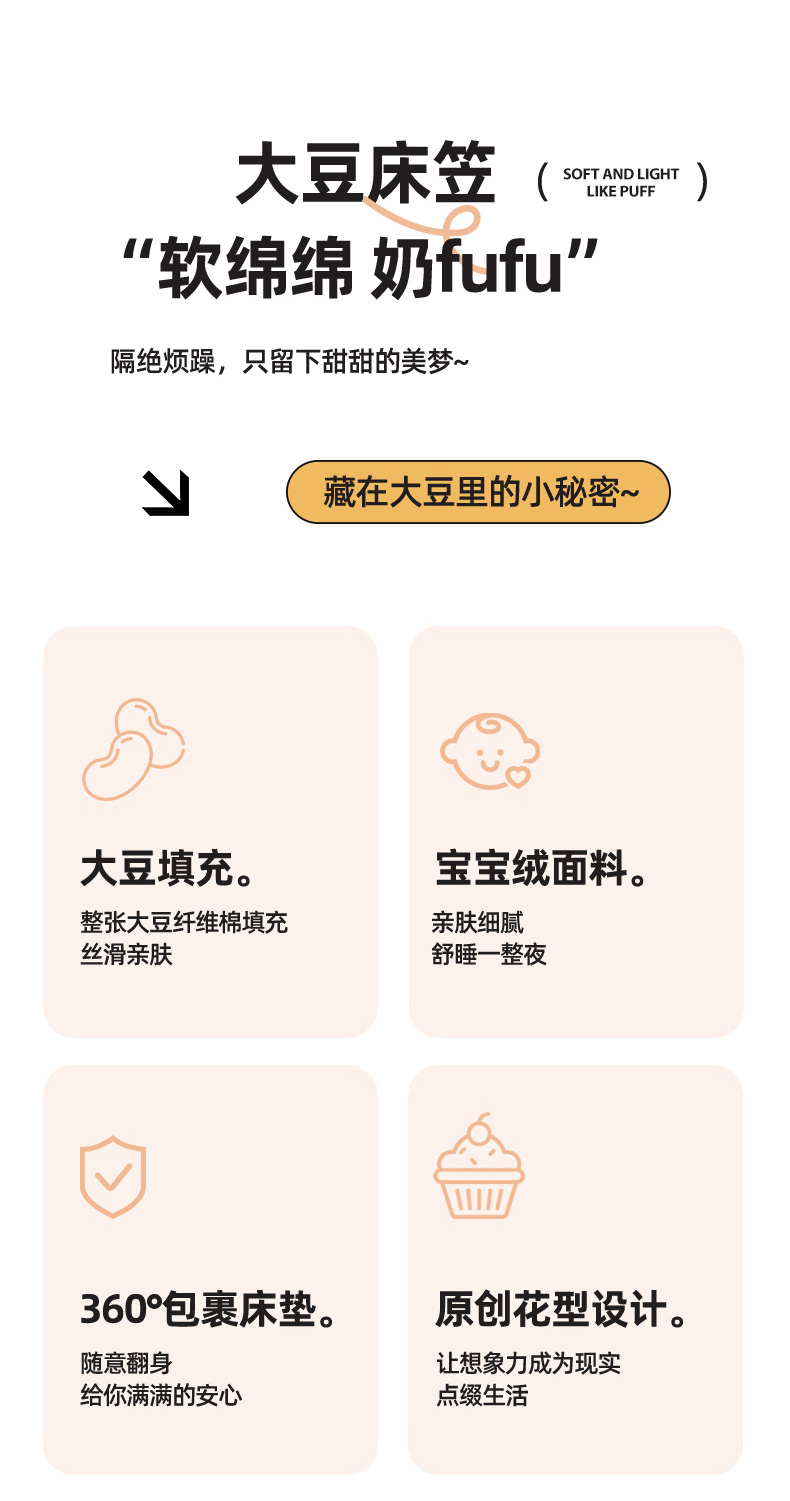 大豆床笠

( SOFT AND LIGHT LIKE PUFF )

“软绵绵 奶fufu”

隔绝烦躁，只留下甜甜的美梦~

藏在大豆里的小秘密~

大豆填充。

整张大豆纤维棉填充
丝滑亲肤

宝宝绒面料。

亲肤细腻
舒睡一整夜

360°包裹床垫。

随意翻身
给你满满的安心

原创花型设计。

让想象力成为现实
点缀生活