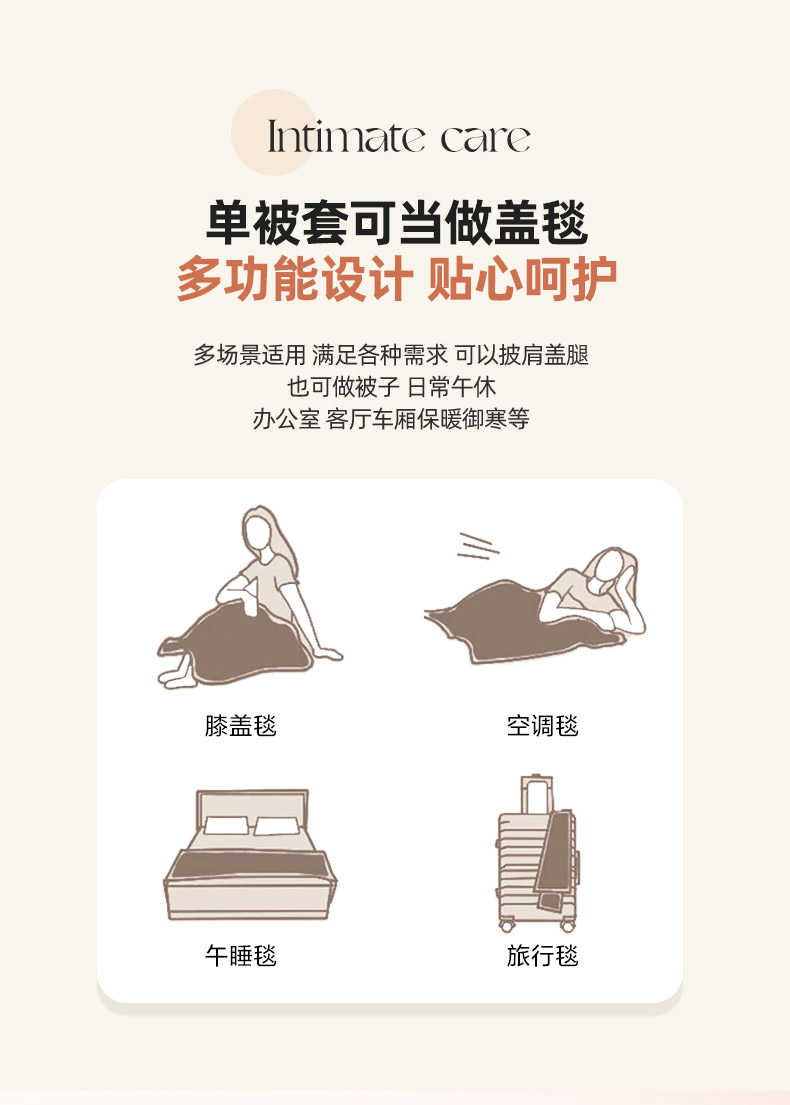 Intimate care

单被套可当做盖毯
多功能设计 贴心呵护

多场景适用 满足各种需求 可以披肩盖腿
也可做被子 日常午休
办公室 客厅车厢保暖御寒等

膝盖毯

空调毯

午睡毯

旅行毯