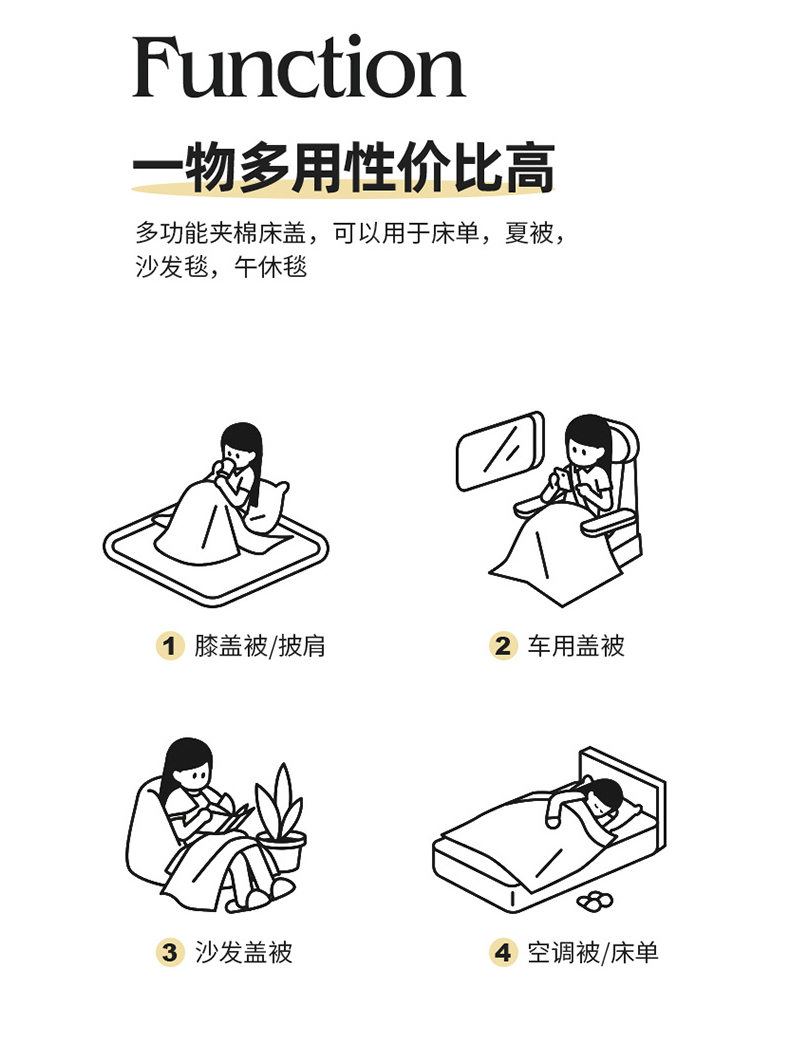 Function

一物多用性价比高

多功能夹棉床盖，可以用于床单，夏被，沙发毯，午休毯

1 膝盖被/披肩

2 车用盖被

3 沙发盖被

4 空调被/床单