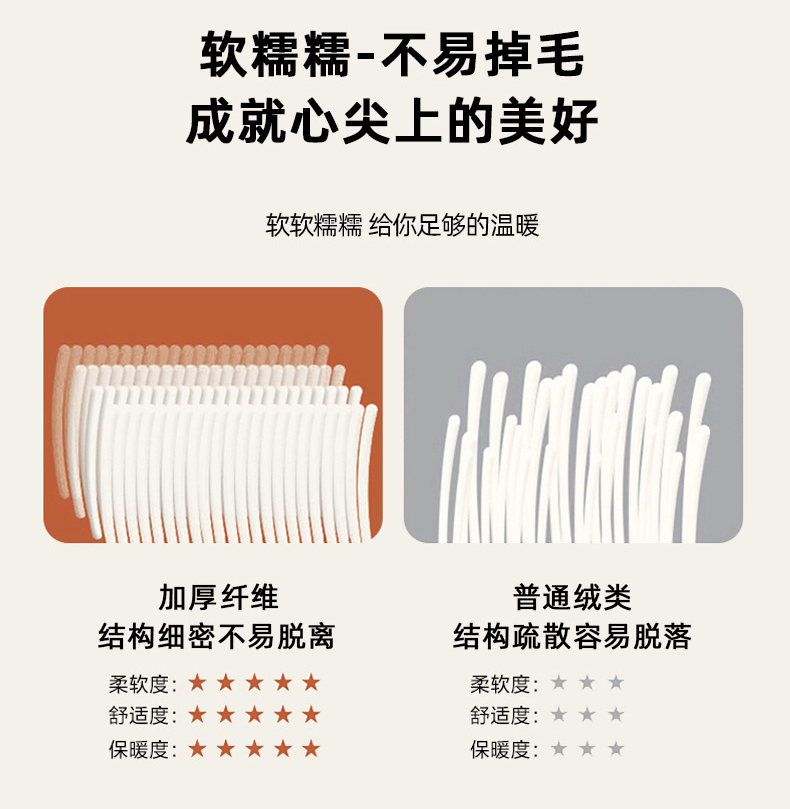 软糯糯-不易掉毛
成就心尖上的美好

软软糯糯 给你足够的温暖

加厚纤维
结构细密不易脱离

柔软度：★★★★★
舒适度：★★★★★
保暖度：★★★★★

普通绒类
结构疏散容易脱落

柔软度：★★★
舒适度：★★★
保暖度：★★★