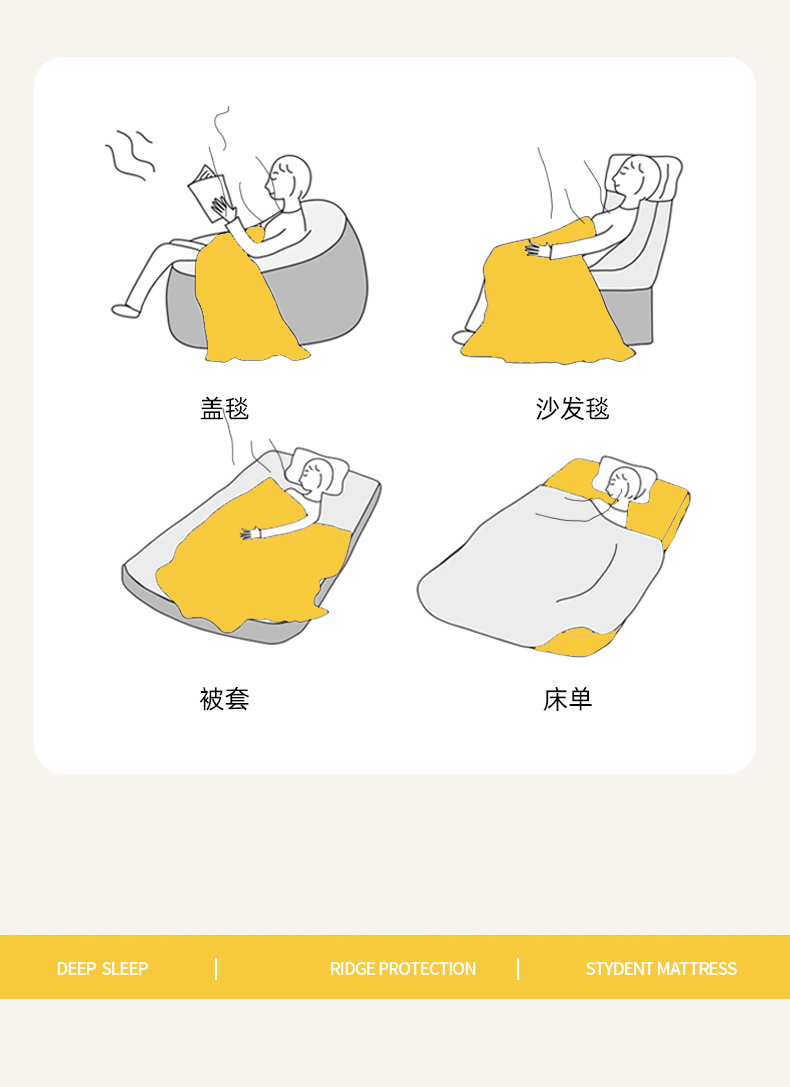 盖毯

沙发毯

被套

床单

DEEP SLEEP | RIDGE PROTECTION | STYDENT MATTRESS