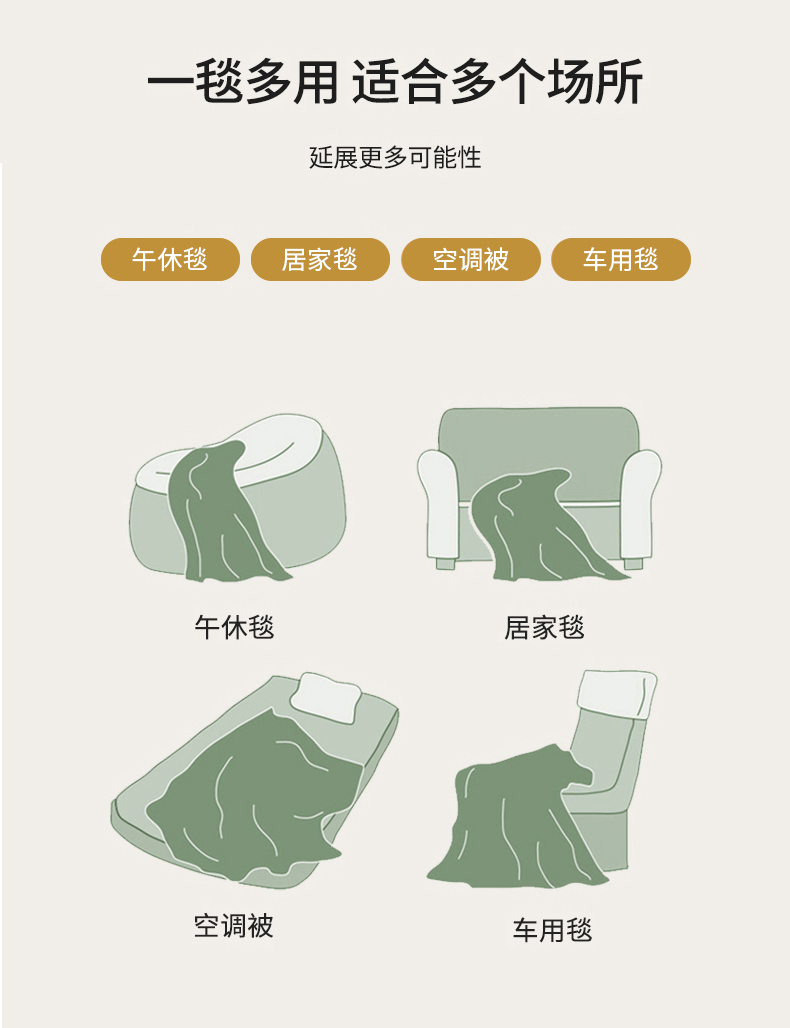 一毯多用 适合多个场所

延展更多可能性

午休毯 居家毯 空调被 车用毯

午休毯

居家毯

空调被

车用毯