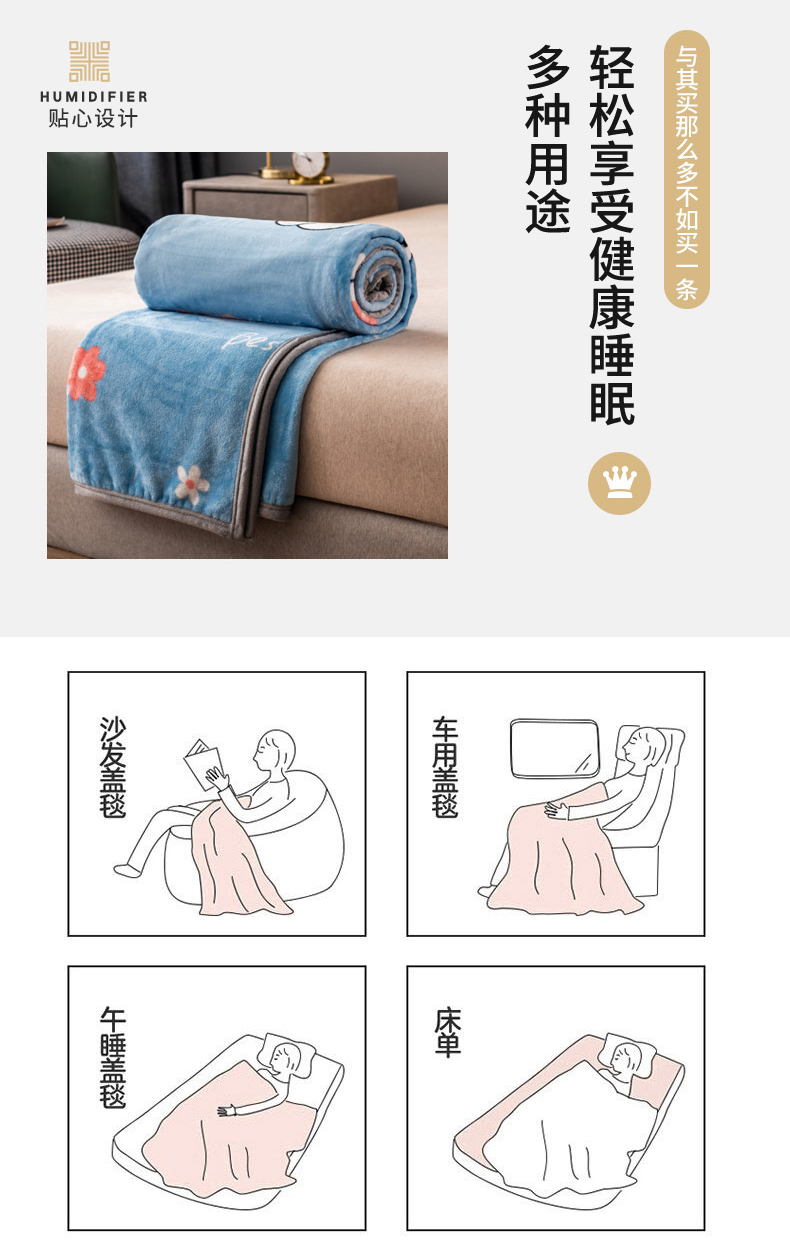 HUMIDIFIER
贴心设计

与其买那么多不如买一条

轻松享受健康睡眠

多种用途

沙发盖毯

车用盖毯

午睡盖毯

床单