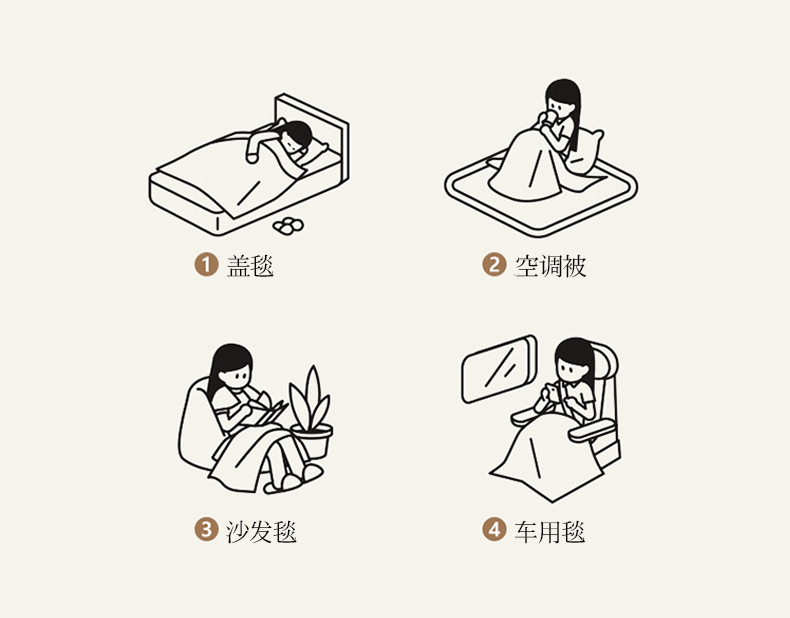 1 盖毯

2 空调被

3 沙发毯

4 车用毯