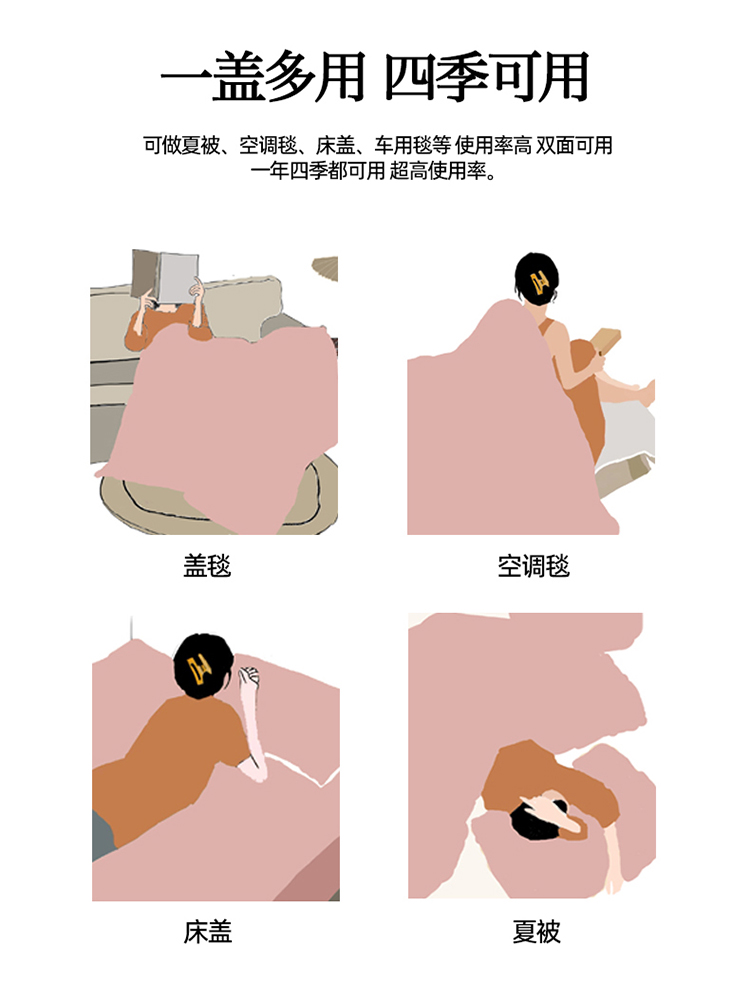 一盖多用 四季可用

可做夏被、空调毯、床盖、车用毯等 使用率高 双面可用
一年四季都可用 超高使用率。

盖毯

空调毯

床盖

夏被