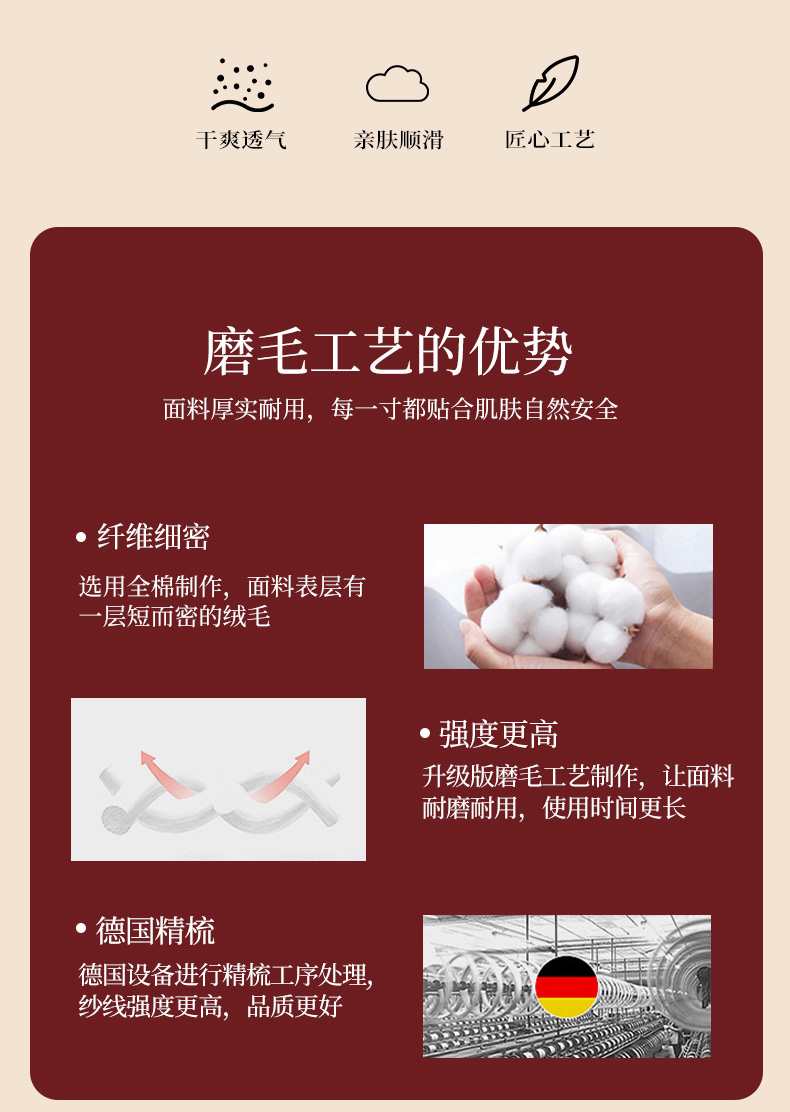 干爽透气

亲肤顺滑

匠心工艺

磨毛工艺的优势

面料厚实耐用，每一寸都贴合肌肤自然安全

• 纤维细密

选用全棉制作，面料表层有一层短而密的绒毛

• 强度更高

升级版磨毛工艺制作，让面料耐磨耐用，使用时间更长

• 德国精梳

德国设备进行精梳工序处理，纱线强度更高，品质更好