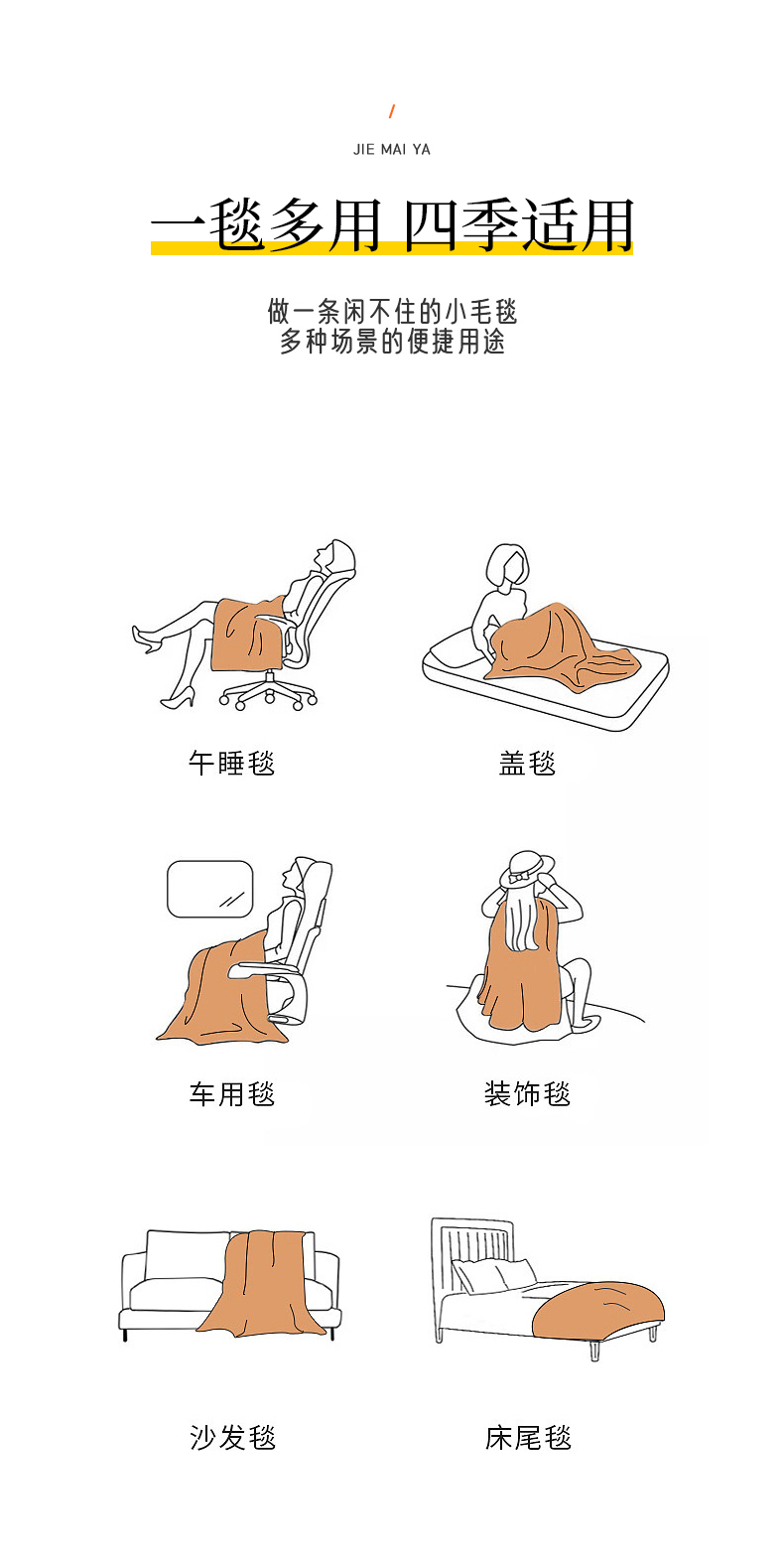 /

JIE MAI YA

一毯多用 四季适用

做一条闲不住的小毛毯
多种场景的便捷用途

午睡毯

盖毯

车用毯

装饰毯

沙发毯

床尾毯