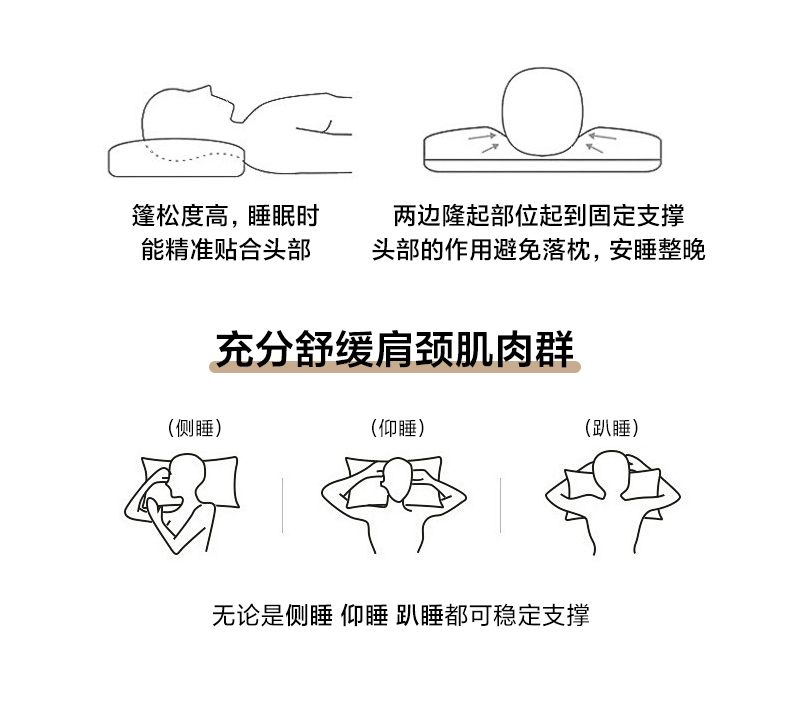 篷松度高，睡眠时
能精准贴合头部

两边隆起部位起到固定支撑
头部的作用避免落枕，安睡整晚

充分舒缓肩颈肌肉群

（侧睡）

（仰睡）

（趴睡）

无论是侧睡 仰睡 趴睡都可稳定支撑