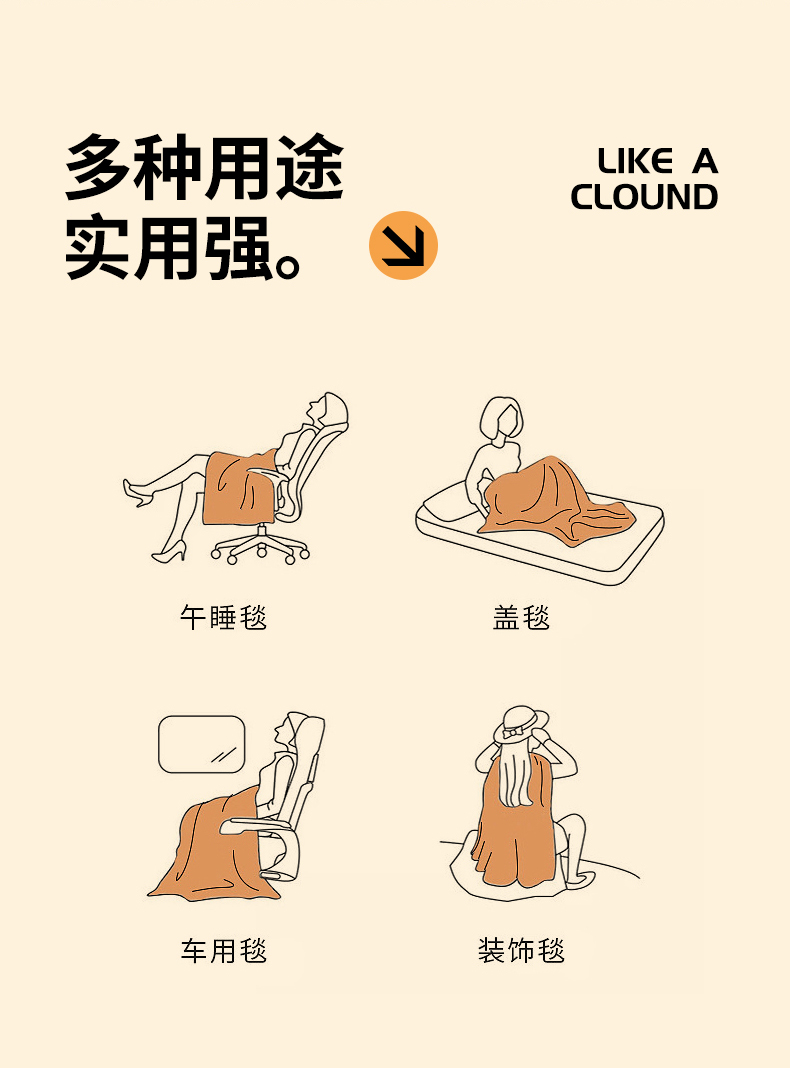 多种用途
实用强。

LIKE A
CLOUND

午睡毯

盖毯

车用毯

装饰毯