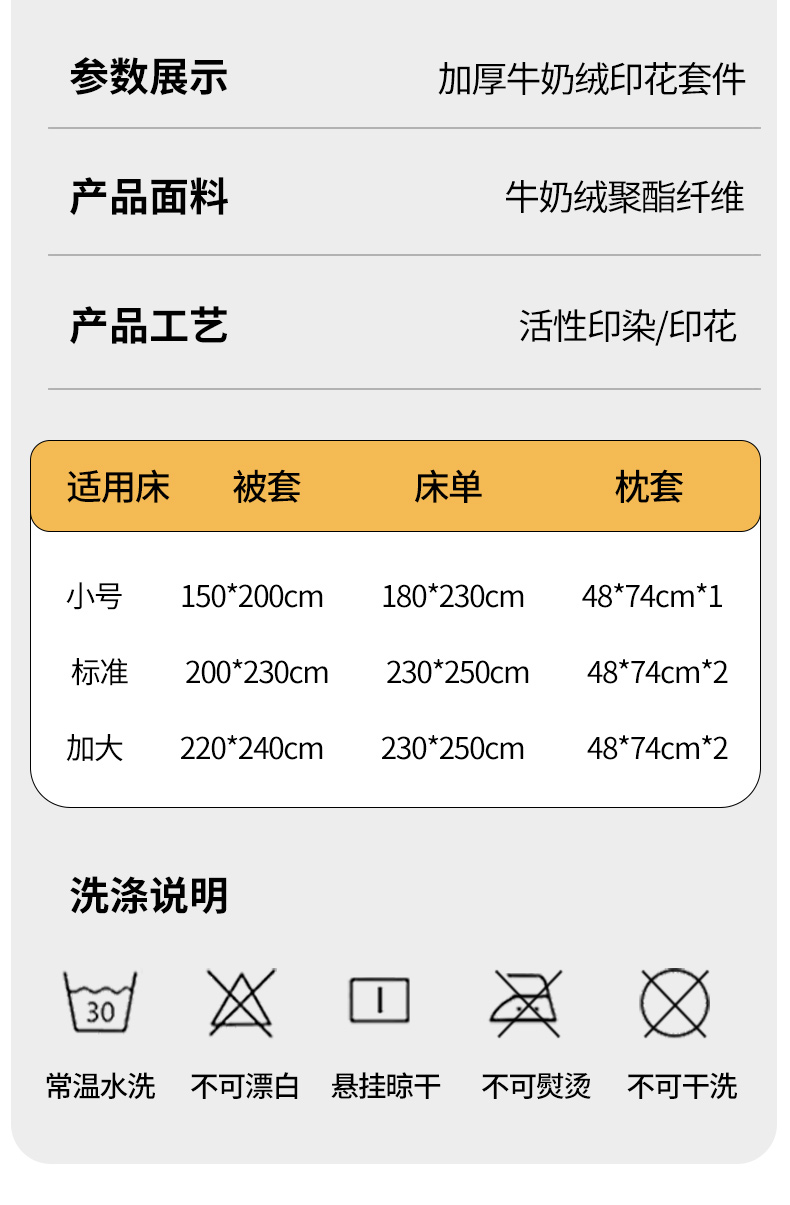 参数展示 加厚牛奶绒印花套件

产品面料 牛奶绒聚酯纤维

产品工艺 活性印染/印花

| 适用床 | 被套 | 床单 | 枕套 |
|---|---|---|---|
| 小号 | 150*200cm | 180*230cm | 48*74cm*1 |
| 标准 | 200*230cm | 230*250cm | 48*74cm*2 |
| 加大 | 220*240cm | 230*250cm | 48*74cm*2 |

洗涤说明

30

常温水洗 不可漂白 悬挂晾干 不可熨烫 不可干洗